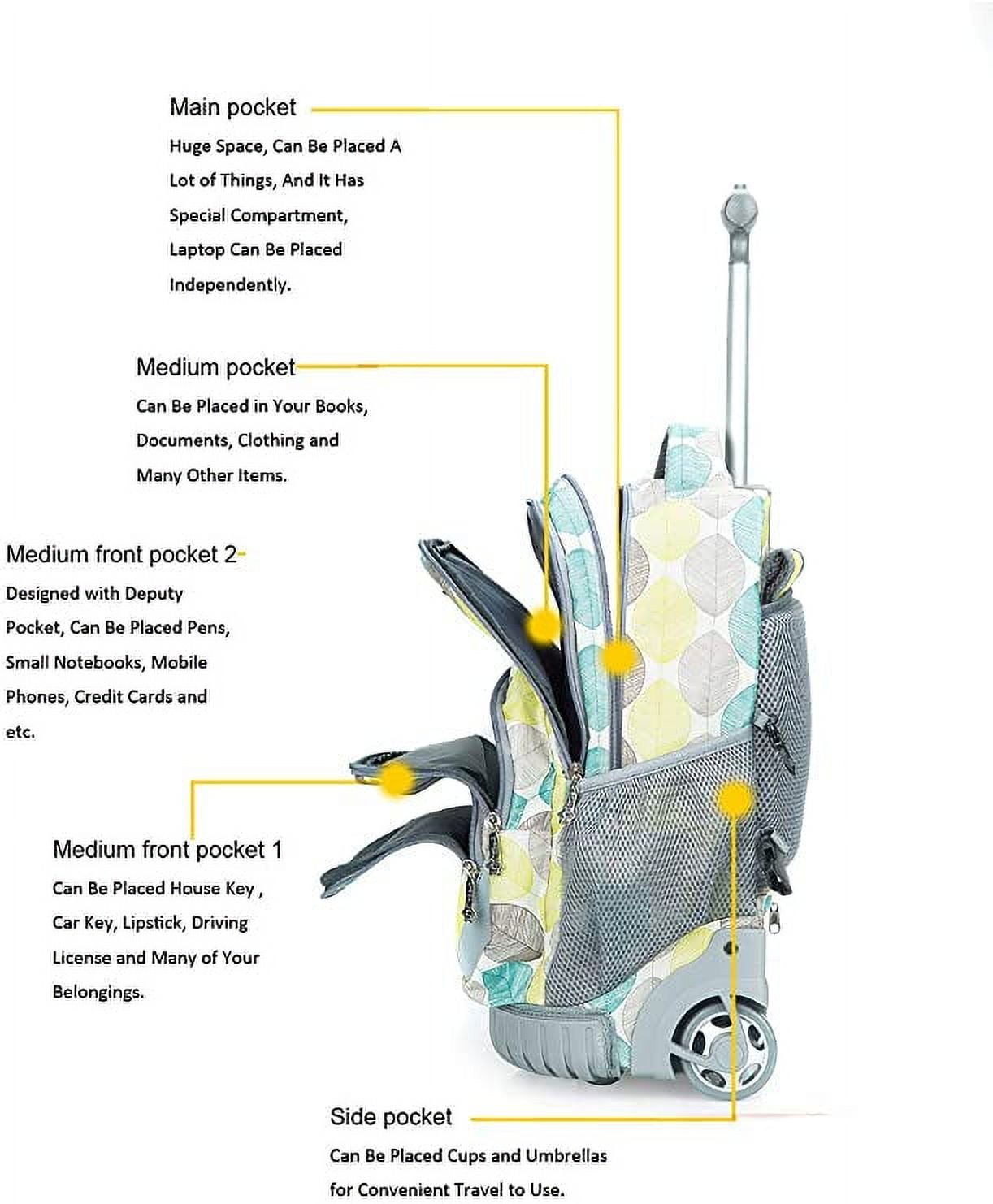 Main pocket
Huge Space, Can Be Placed A Lot of Things, And It Has Special Compartment, Laptop Can Be Placed Independently.

Medium pocket
Can Be Placed in Your Books, Documents, Clothing and Many Other Items.

Medium front pocket 2
Designed with Deputy Pocket, Can Be Placed Pens, Small Notebooks, Mobile Phones, Credit Cards and etc.

Medium front pocket 1
Can Be Placed House Key , Car Key, Lipstick, Driving License and Many of Your Belongings.

Side pocket
Can Be Placed Cups and Umbrellas for Convenient Travel to Use.