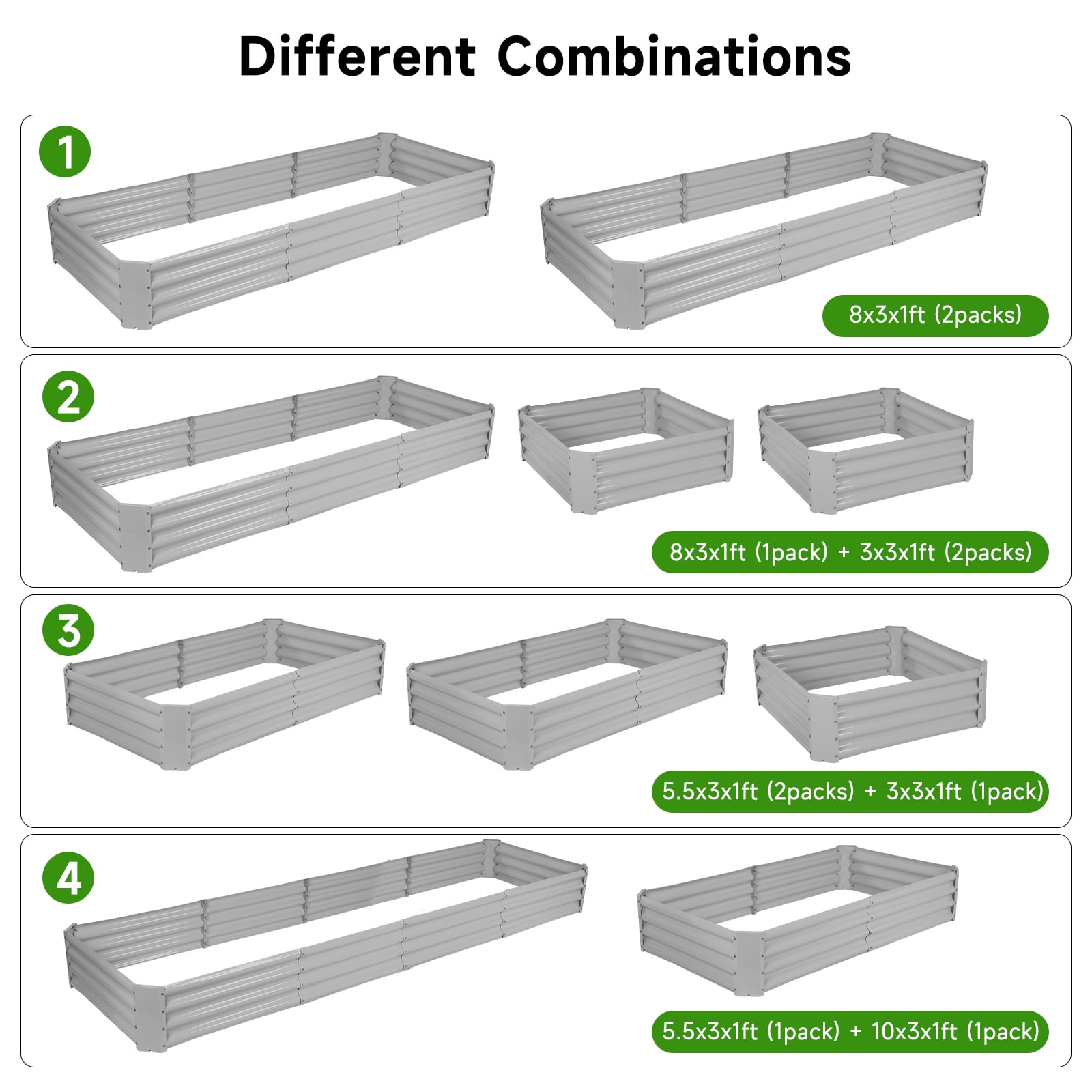 Different Combinations

1

8x3x1ft (2packs)

2

8x3x1ft (1pack) + 3x3x1ft (2packs)

3

5.5x3x1ft (2packs) + 3x3x1ft (1pack)

4

5.5x3x1ft (1pack) + 10x3x1ft (1pack)