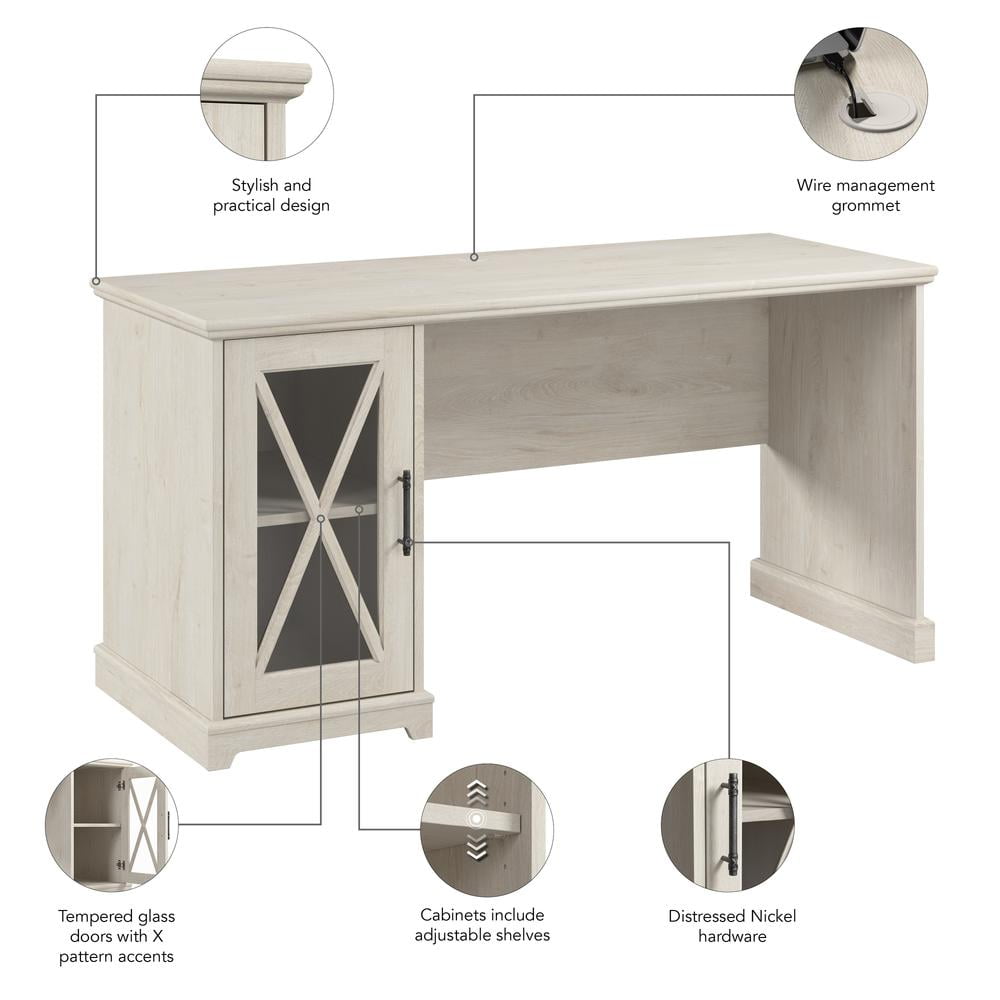 Stylish and practical design

Wire management grommet

Tempered glass doors with X pattern accents

Cabinets include adjustable shelves

Distressed Nickel hardware