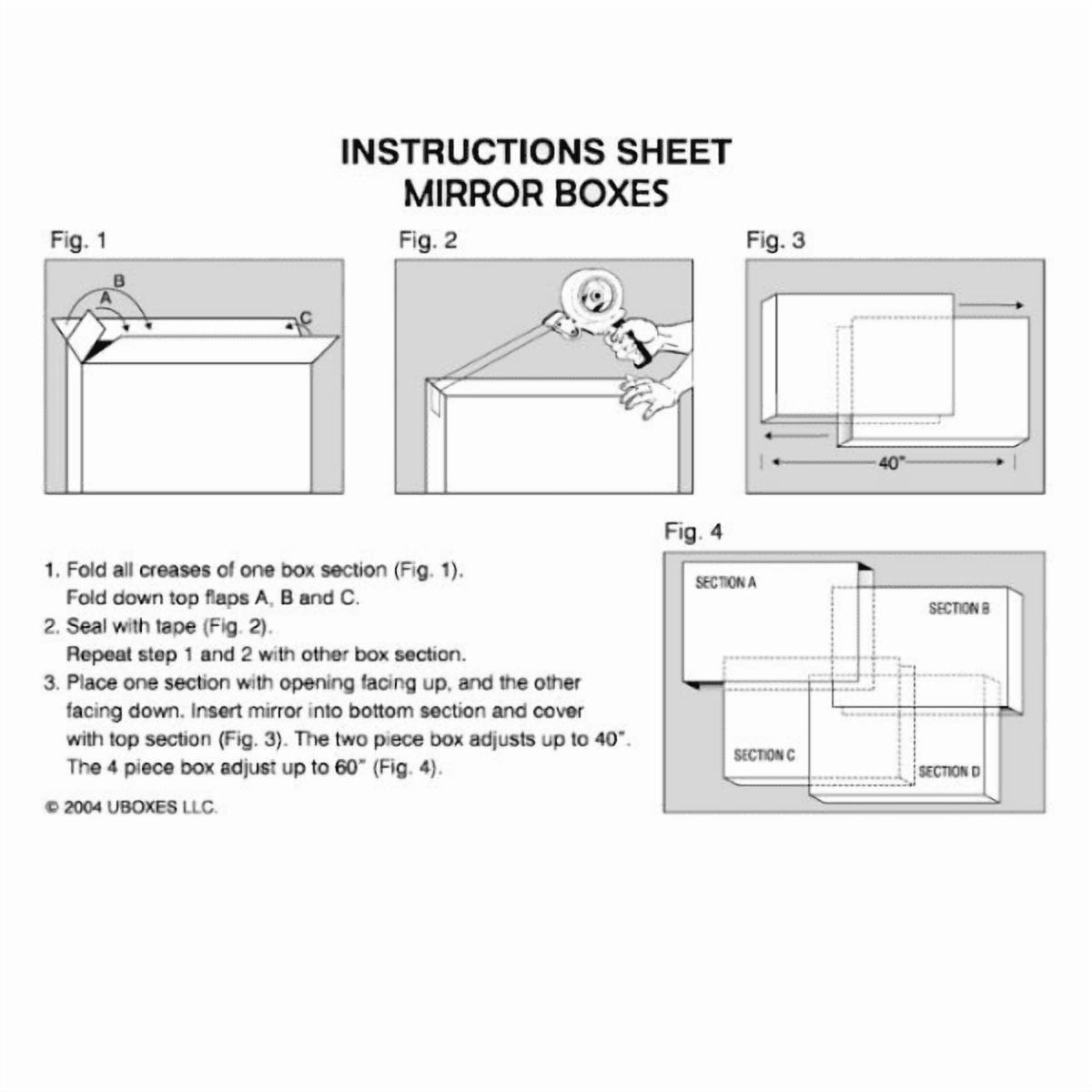 INSTRUCTIONS SHEET
MIRROR BOXES

Fig. 1

B
A
C

Fig. 2

Fig. 3

40"

Fig. 4

SECTION A
SECTION B
SECTION C
SECTION D

1. Fold all creases of one box section (Fig. 1). Fold down top flaps A, B and C.
2. Seal with tape (Fig. 2). Repeat step 1 and 2 with other box section.
3. Place one section with opening facing up, and the other facing down. Insert mirror into bottom section and cover with top section (Fig. 3). The two piece box adjusts up to 40". The 4 piece box adjust up to 60" (Fig. 4).

© 2004 UBOXES LLC.