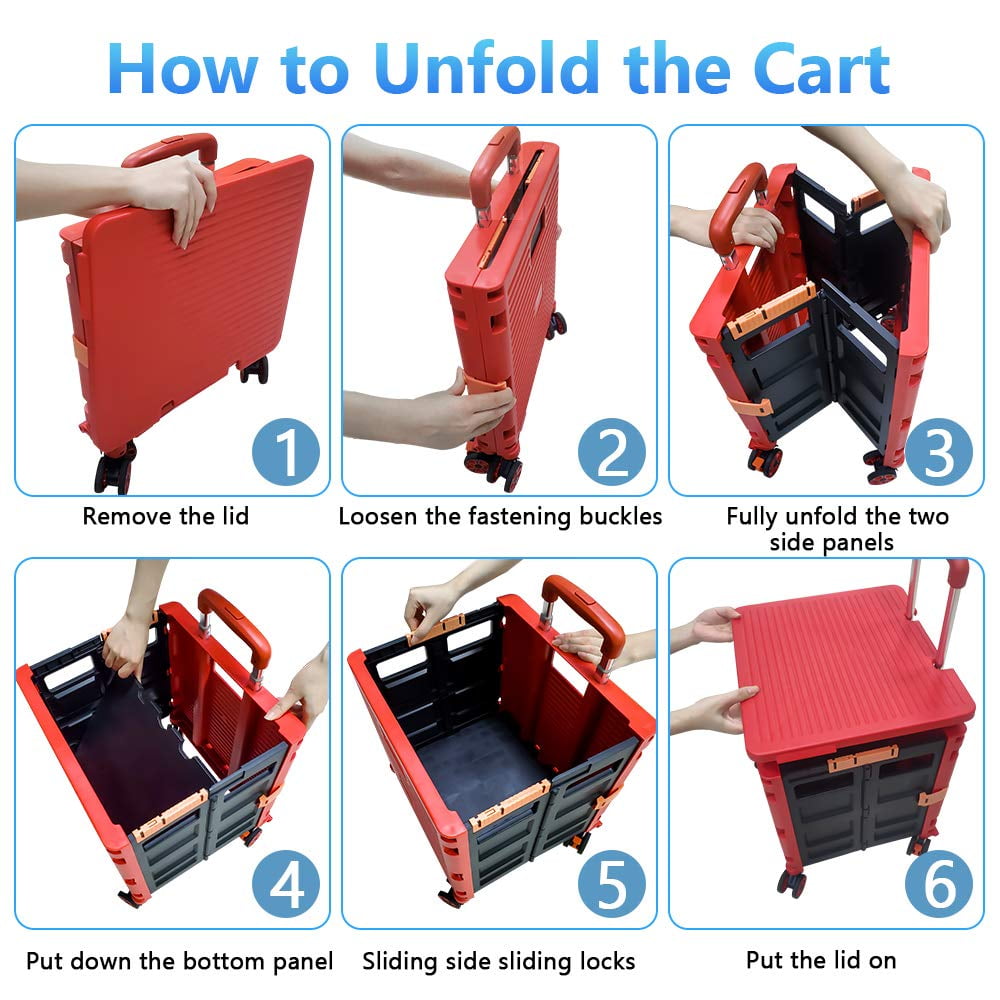 How to Unfold the Cart

1

Remove the lid

2

Loosen the fastening buckles

3

Fully unfold the two side panels

4

Put down the bottom panel

5

Sliding side sliding locks

6

Put the lid on