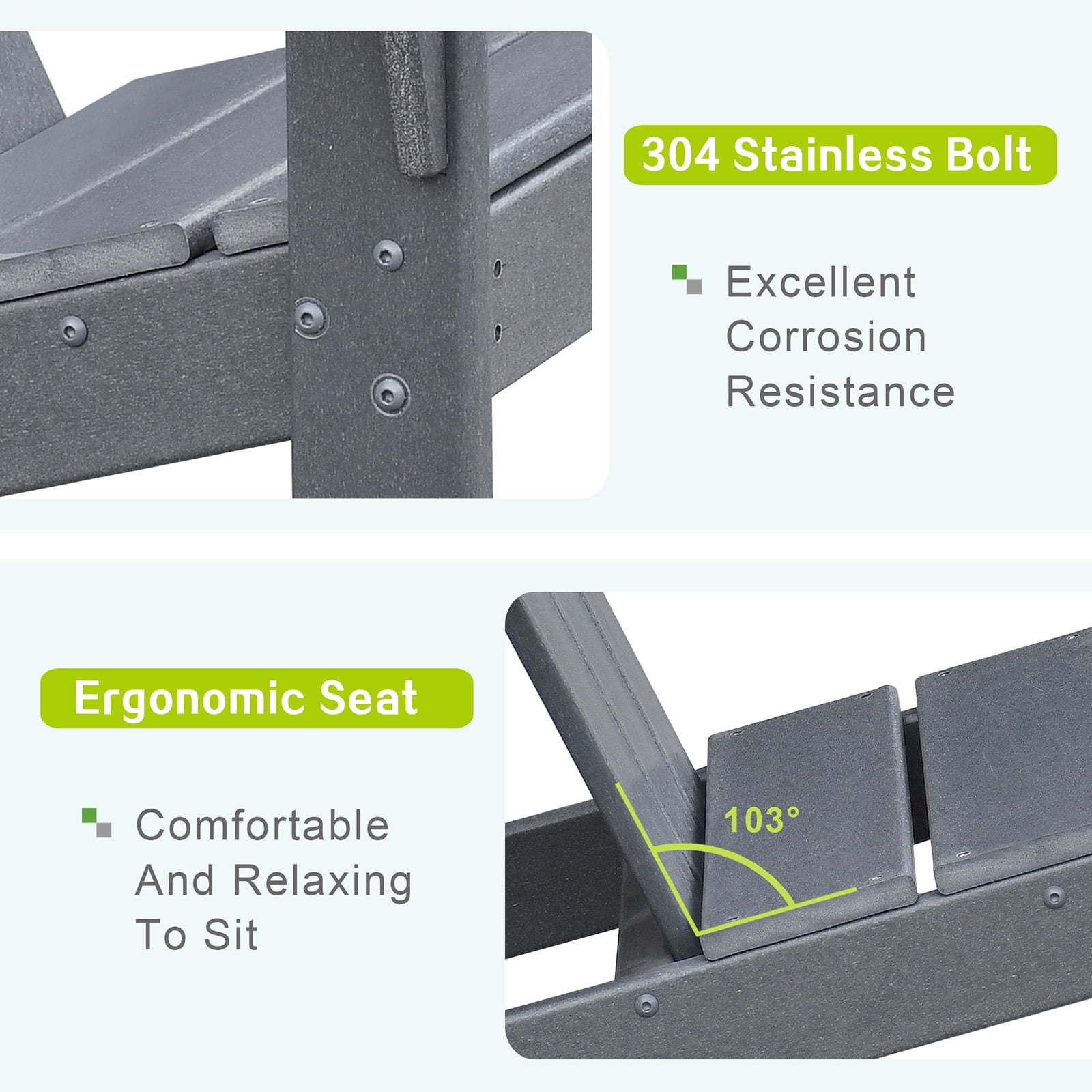 304 Stainless Bolt

Excellent Corrosion Resistance

Ergonomic Seat

Comfortable And Relaxing To Sit

103°