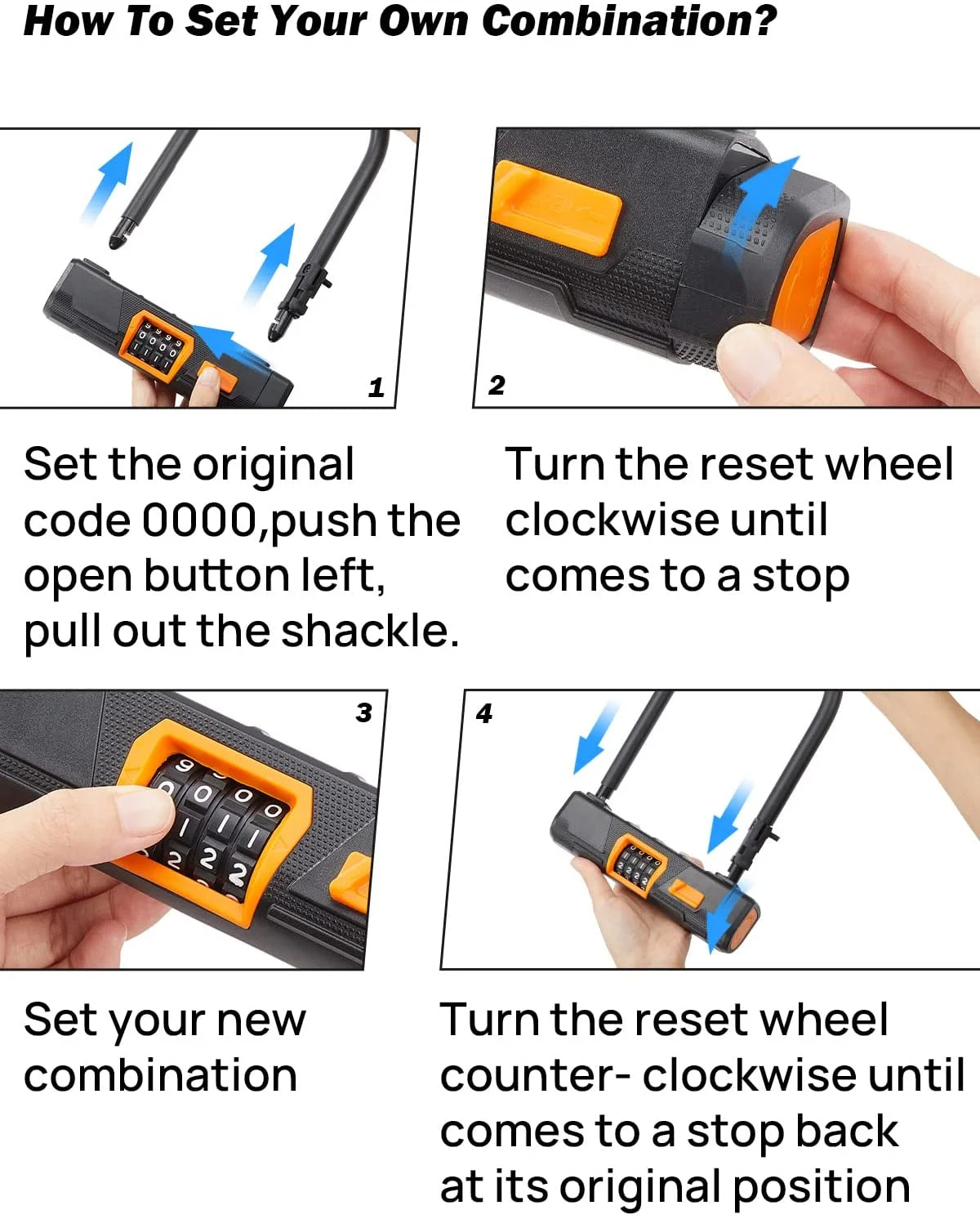 How To Set Your Own Combination?

1

2

Set the original code 0000,push the open button left, pull out the shackle.

Turn the reset wheel clockwise until comes to a stop

3

4

Set your new combination

Turn the reset wheel counter- clockwise until comes to a stop back at its original position