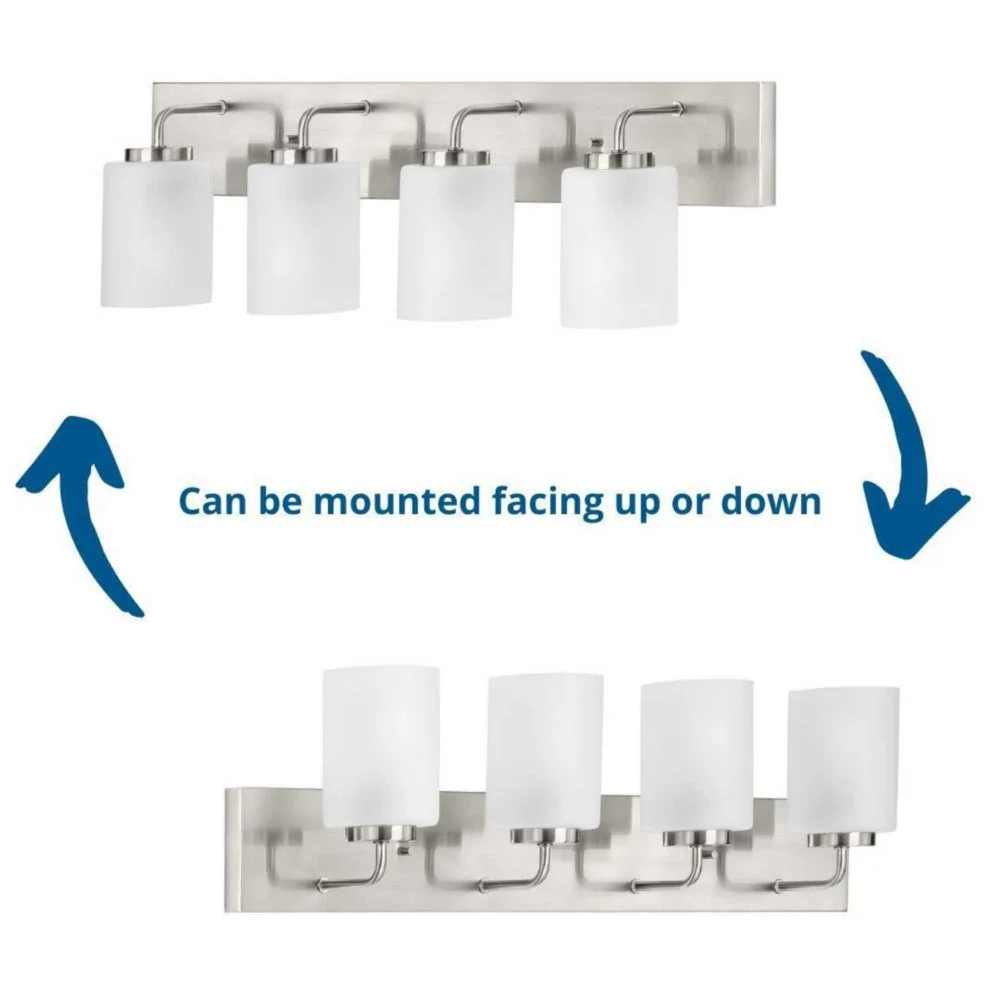 Can be mounted facing up or down