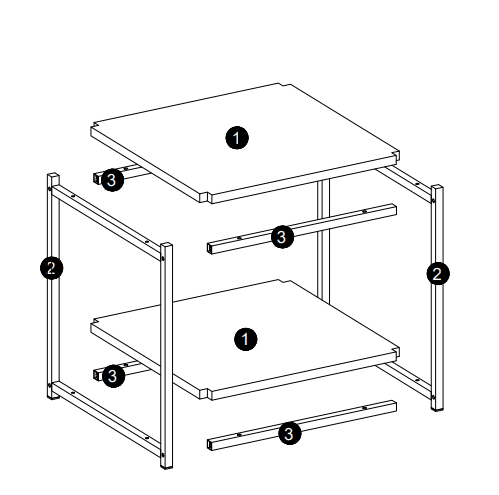 1
3
3
2
2
1
3
3