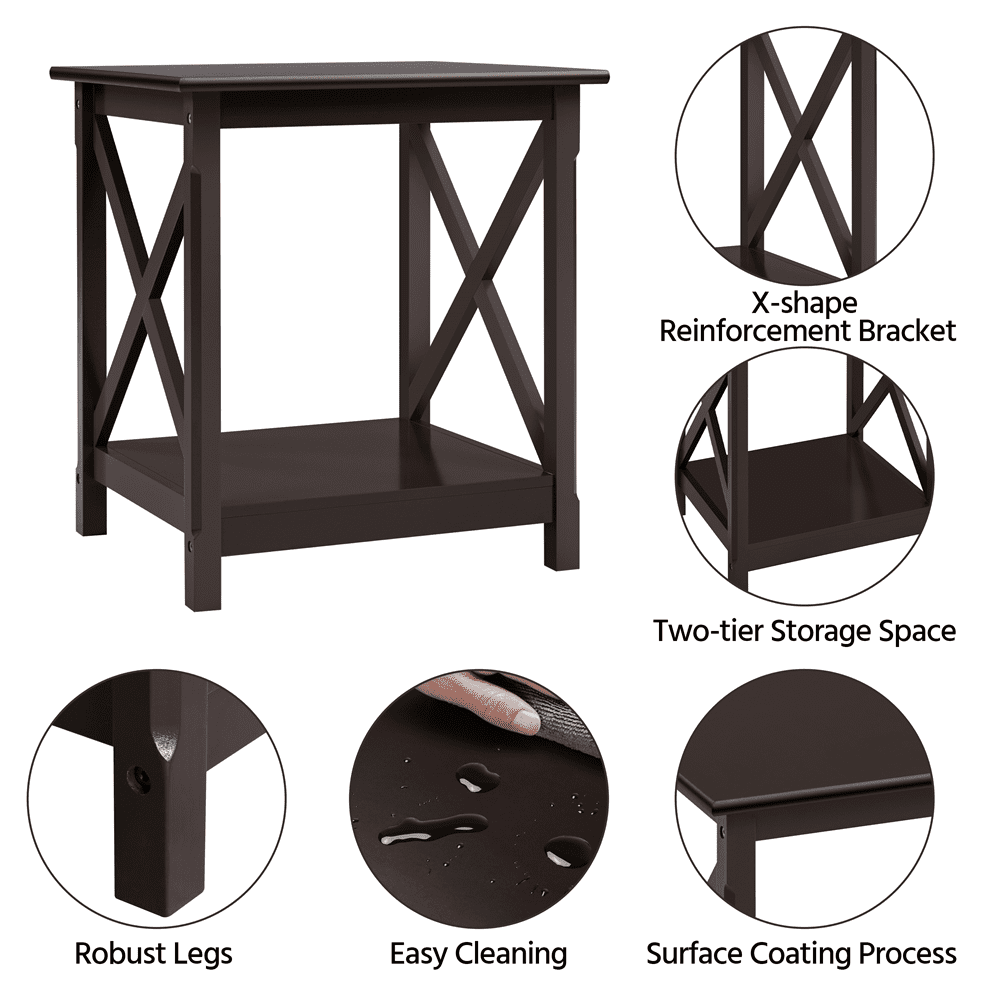 X-shape
Reinforcement Bracket

Two-tier Storage Space

Robust Legs

Easy Cleaning

Surface Coating Process