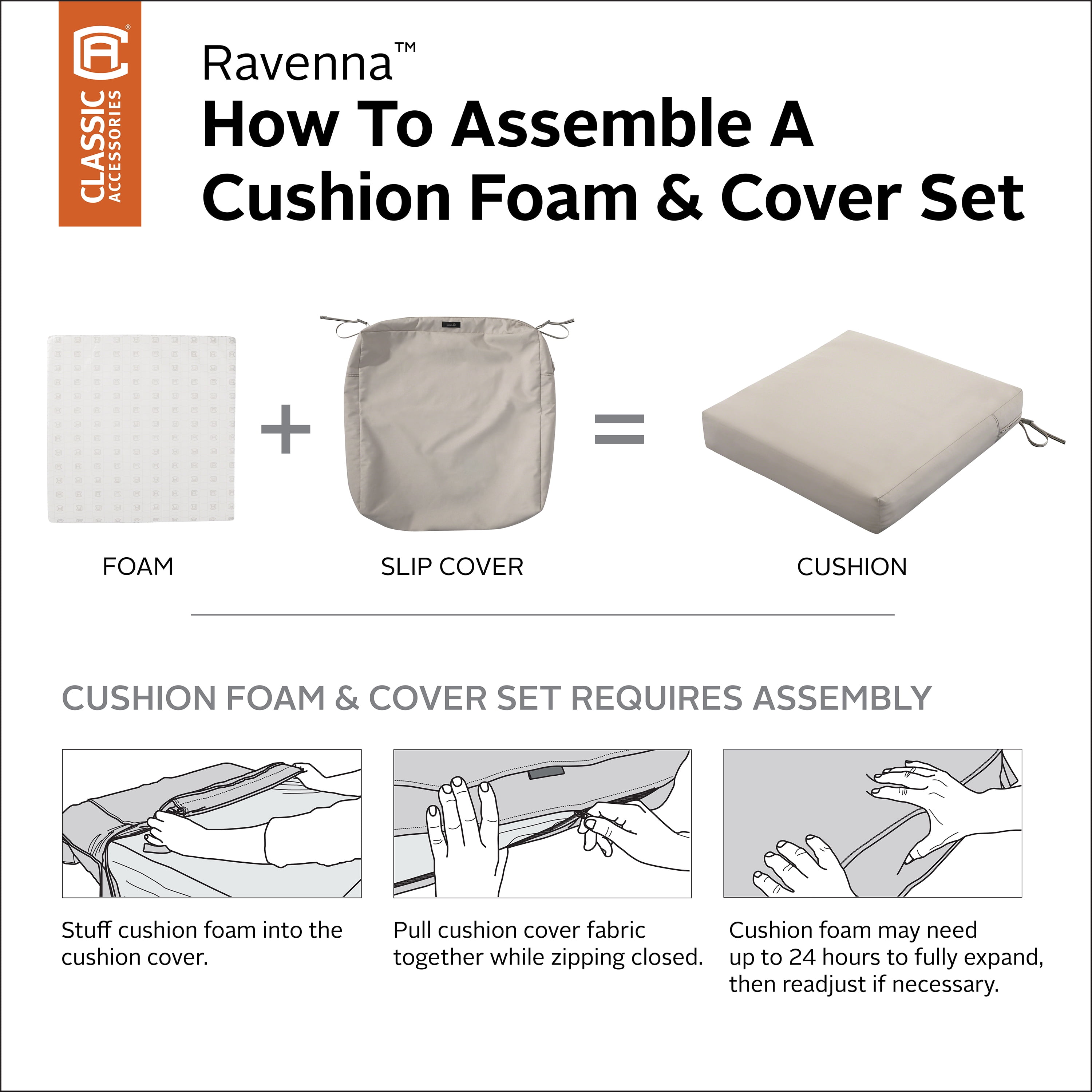 CLASSIC ACCESSORIES

Ravenna™
How To Assemble A Cushion Foam & Cover Set

FOAM + SLIP COVER = CUSHION

CUSHION FOAM & COVER SET REQUIRES ASSEMBLY

Stuff cushion foam into the cushion cover.

Pull cushion cover fabric together while zipping closed.

Cushion foam may need up to 24 hours to fully expand, then readjust if necessary.