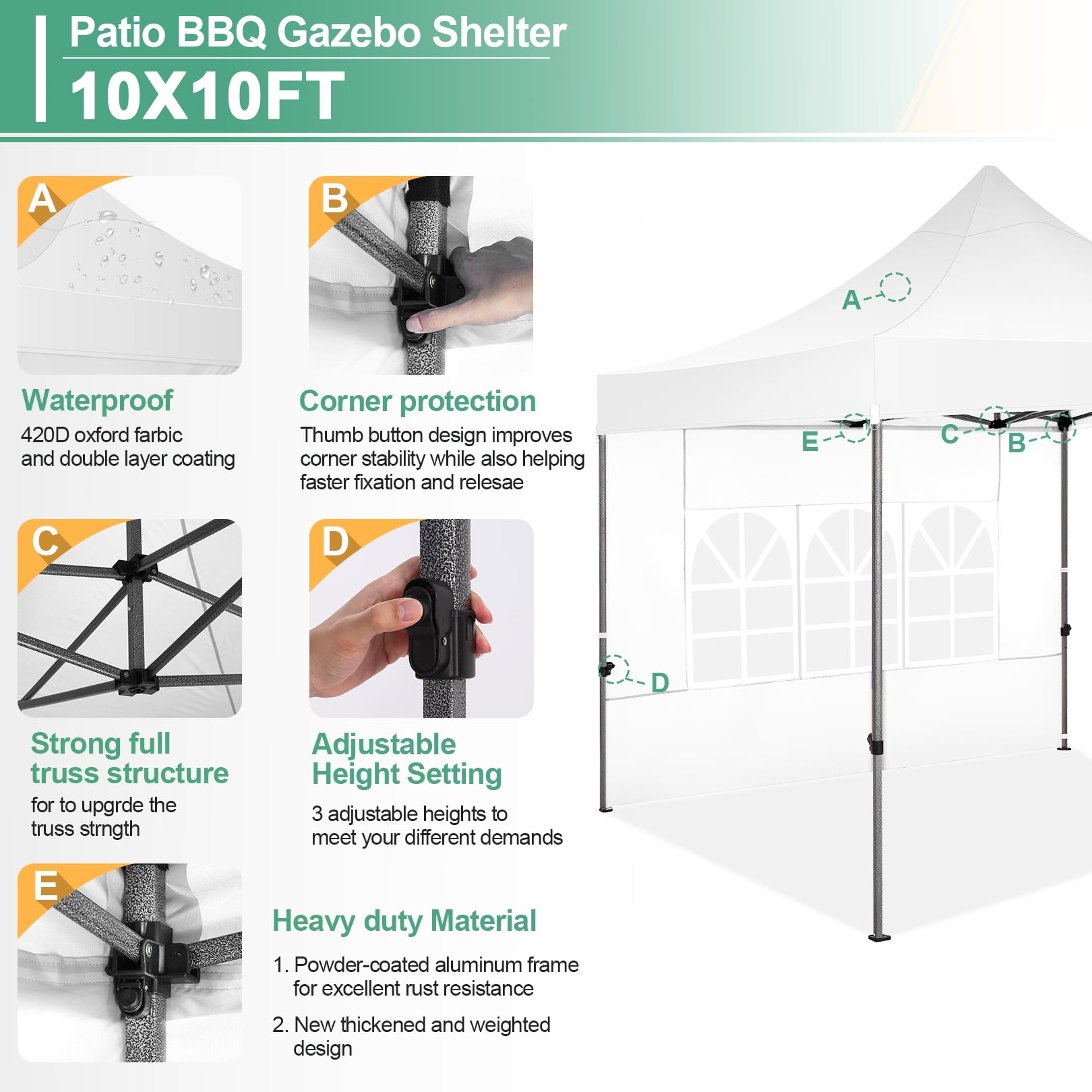 Patio BBQ Gazebo Shelter
10X10FT

A

Waterproof
420D oxford farbic and double layer coating

B

Corner protection
Thumb button design improves corner stability while also helping faster fixation and relesae

C

Strong full truss structure
for to upgrde the truss strngth

D

Adjustable Height Setting
3 adjustable heights to meet your different demands

E

Heavy duty Material
1. Powder-coated aluminum frame for excellent rust resistance
2. New thickened and weighted design

A
E
C
B
D