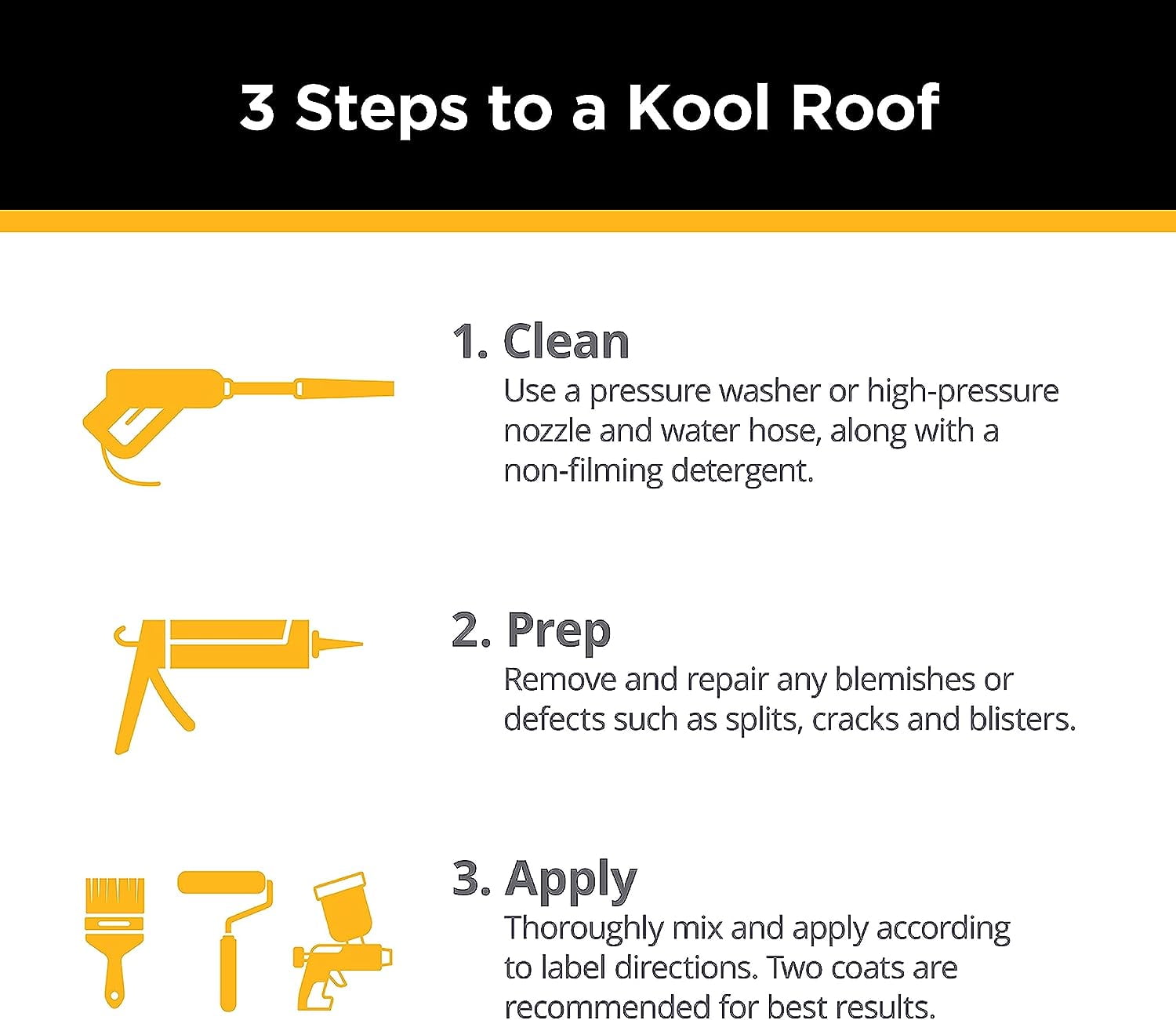 3 Steps to a Kool Roof

1. Clean
Use a pressure washer or high-pressure nozzle and water hose, along with a non-filming detergent.

2. Prep
Remove and repair any blemishes or defects such as splits, cracks and blisters.

3. Apply
Thoroughly mix and apply according to label directions. Two coats are recommended for best results.