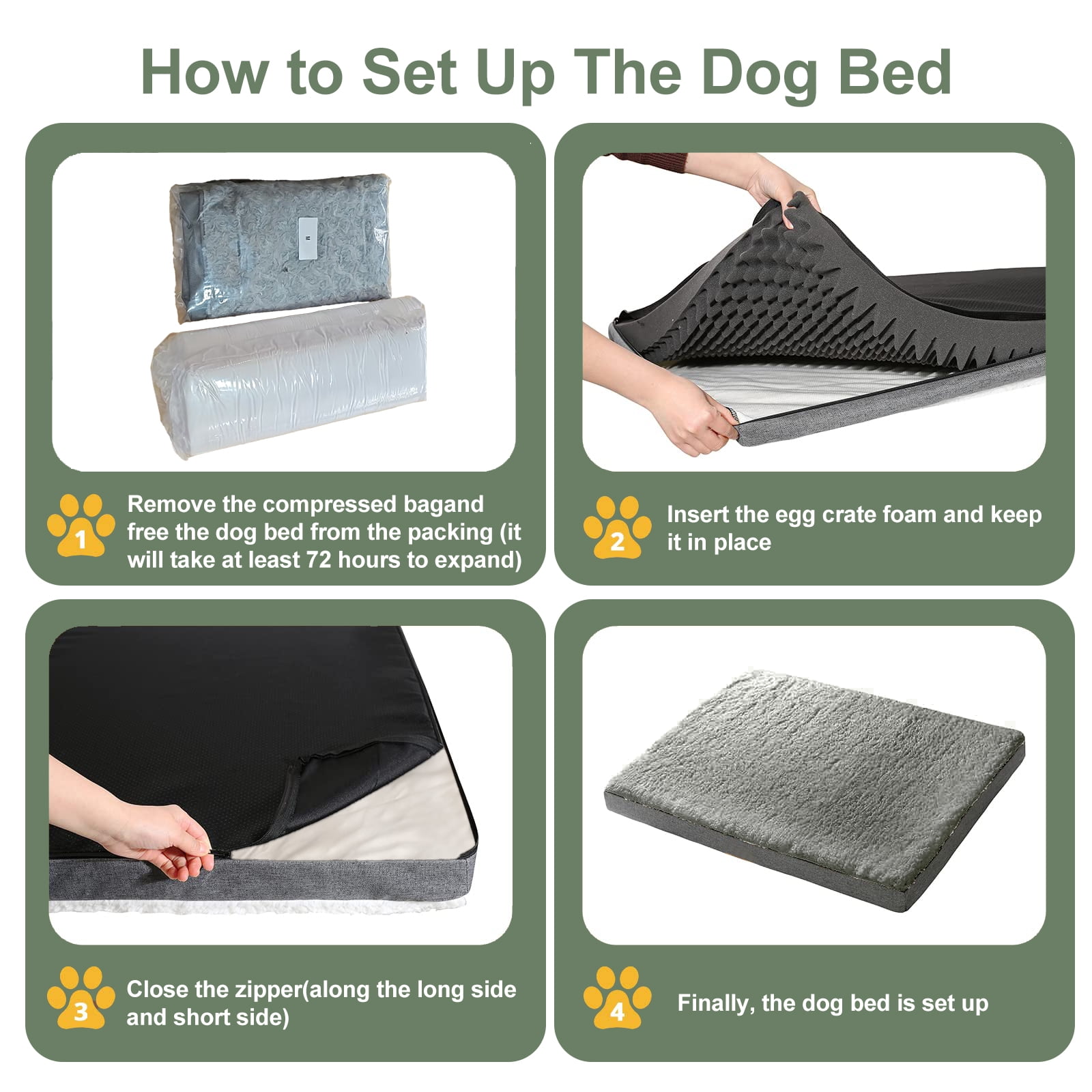 How to Set Up The Dog Bed

1 Remove the compressed bagand free the dog bed from the packing (it will take at least 72 hours to expand)

2 Insert the egg crate foam and keep it in place

3 Close the zipper(along the long side and short side)

4 Finally, the dog bed is set up