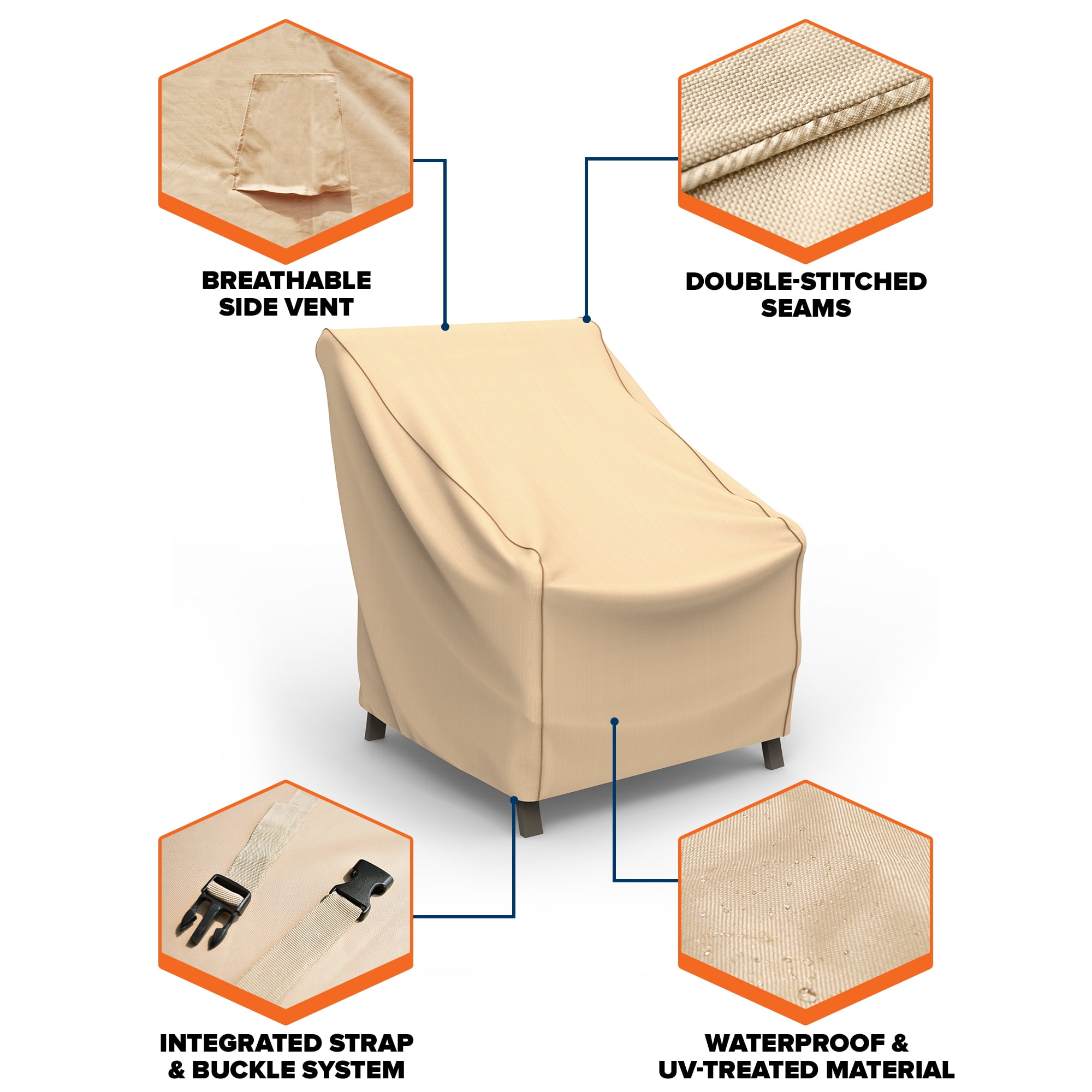 BREATHABLE SIDE VENT

DOUBLE-STITCHED SEAMS

INTEGRATED STRAP & BUCKLE SYSTEM

WATERPROOF & UV-TREATED MATERIAL