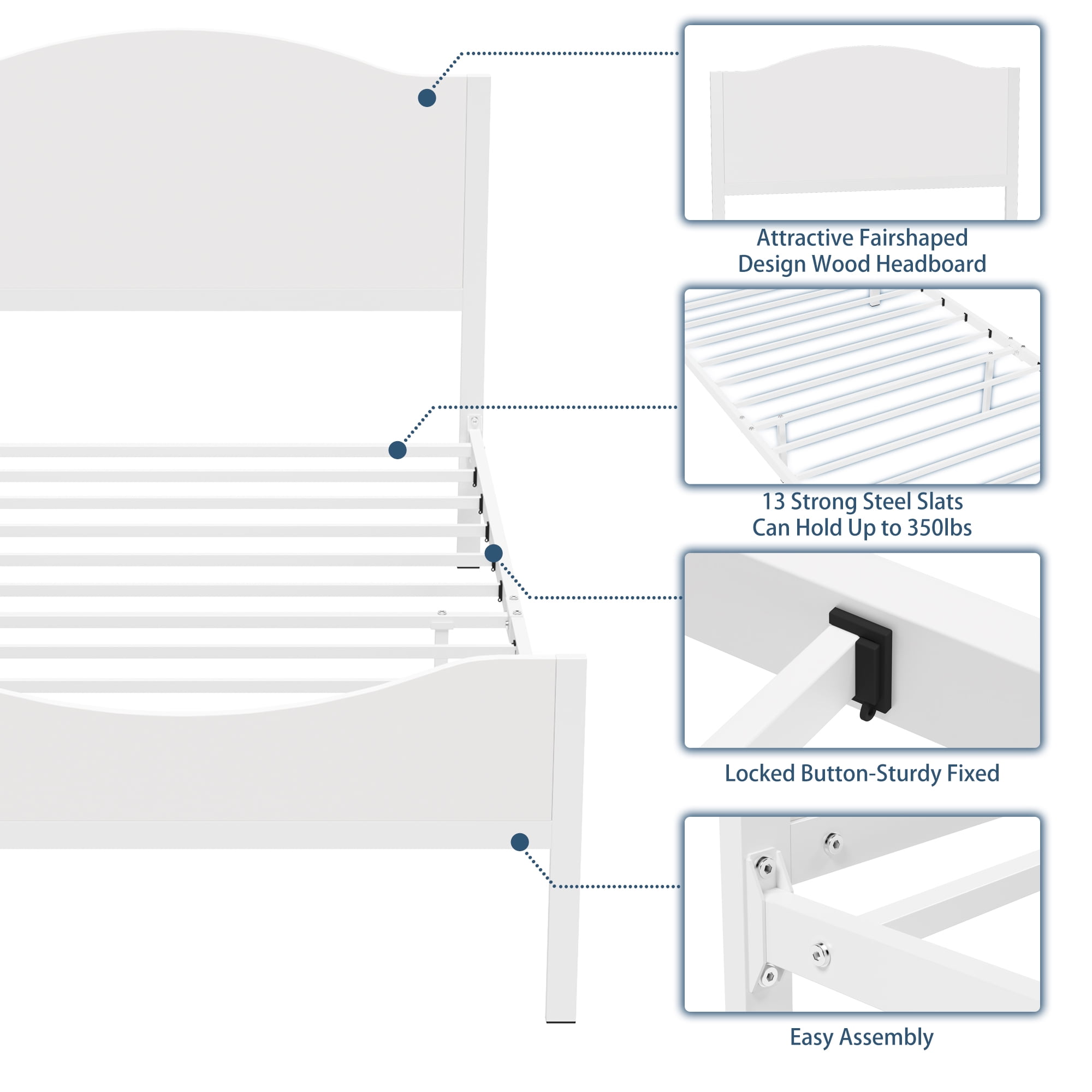 Attractive Fairshaped Design Wood Headboard

13 Strong Steel Slats Can Hold Up to 350lbs

Locked Button-Sturdy Fixed

Easy Assembly