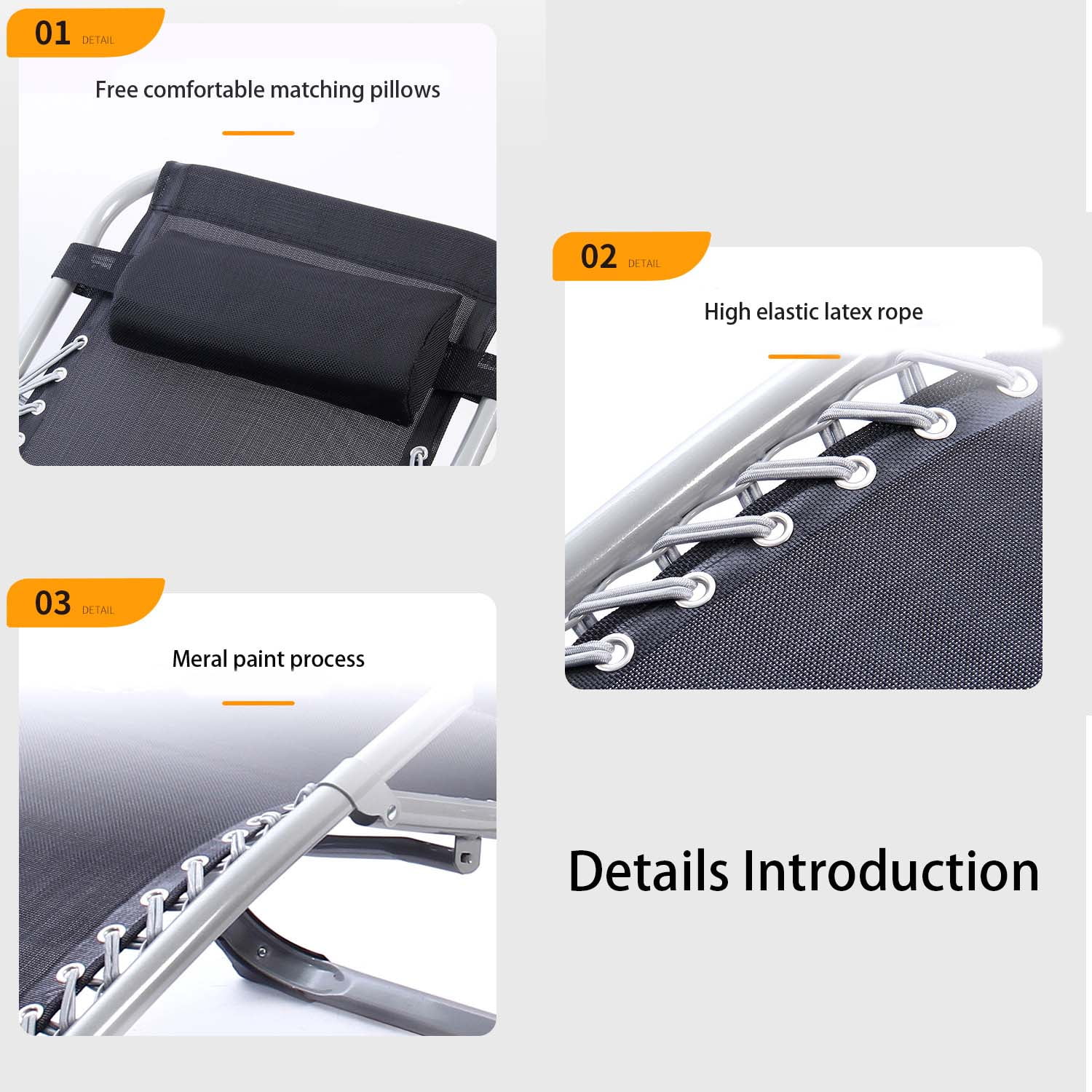 01 DETAIL

Free comfortable matching pillows

02 DETAIL

High elastic latex rope

03 DETAIL

Meral paint process

Details Introduction