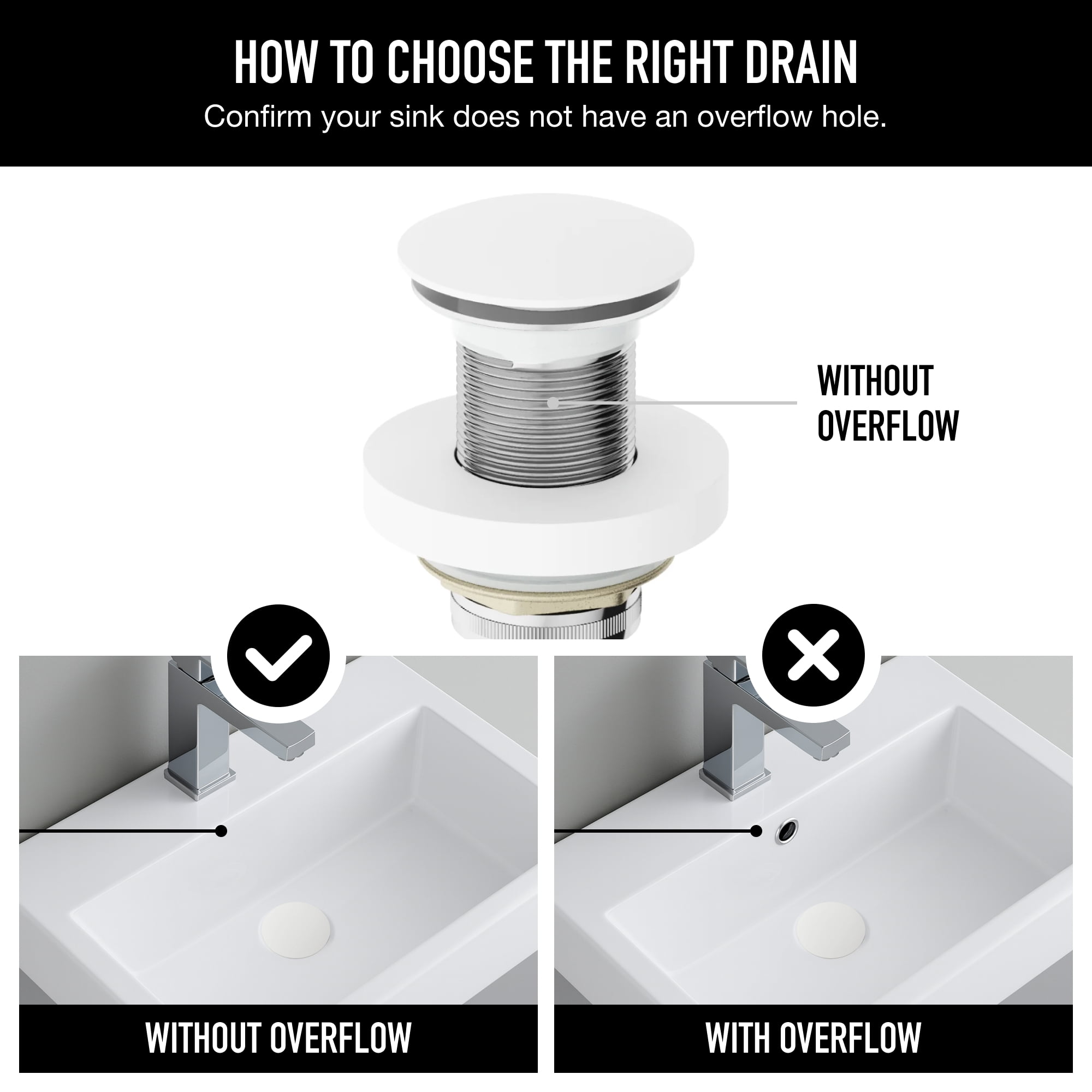 HOW TO CHOOSE THE RIGHT DRAIN
Confirm your sink does not have an overflow hole.

WITHOUT OVERFLOW

WITHOUT OVERFLOW

WITH OVERFLOW