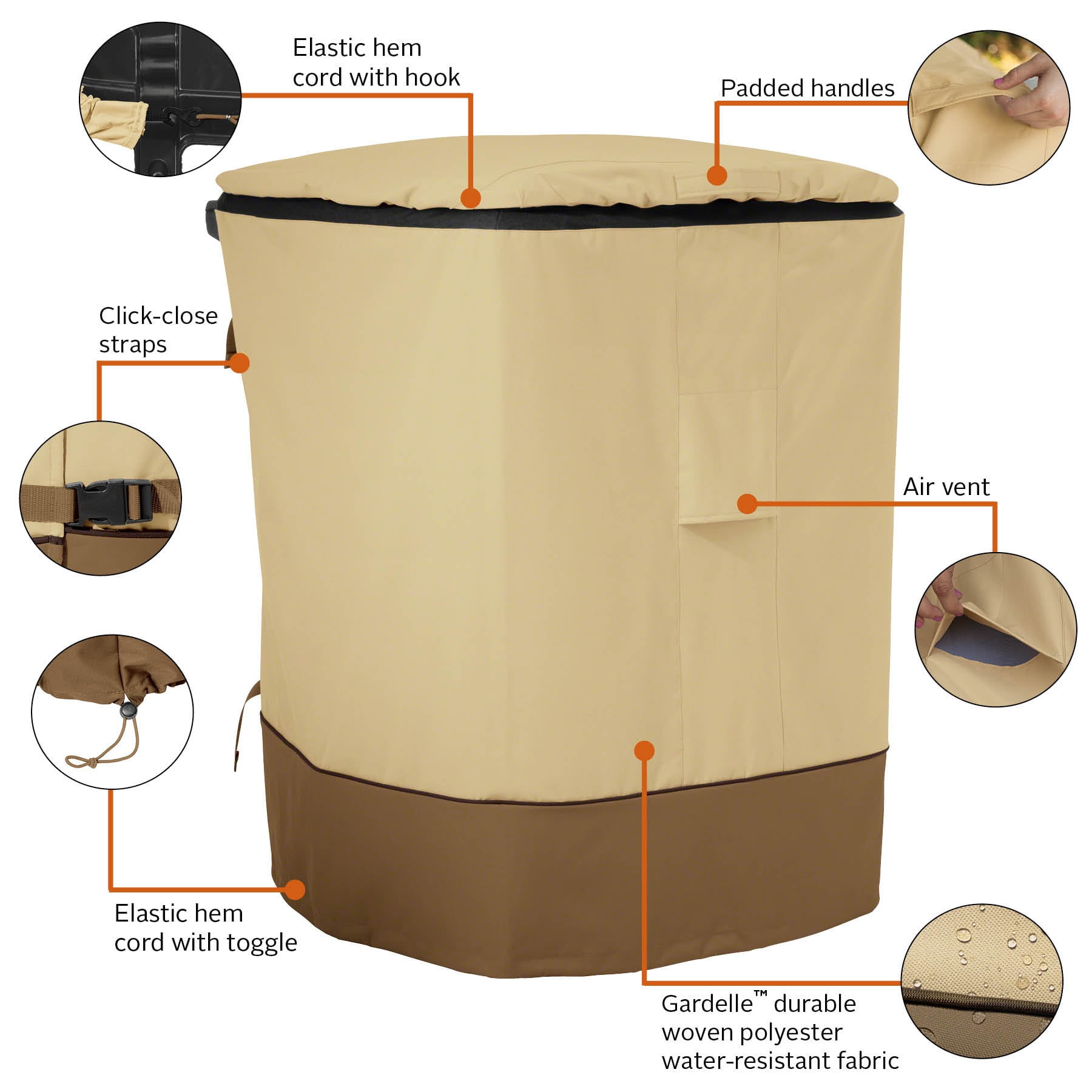 Elastic hem cord with hook

Padded handles

Click-close straps

Air vent

Elastic hem cord with toggle

Gardelle™ durable woven polyester water-resistant fabric