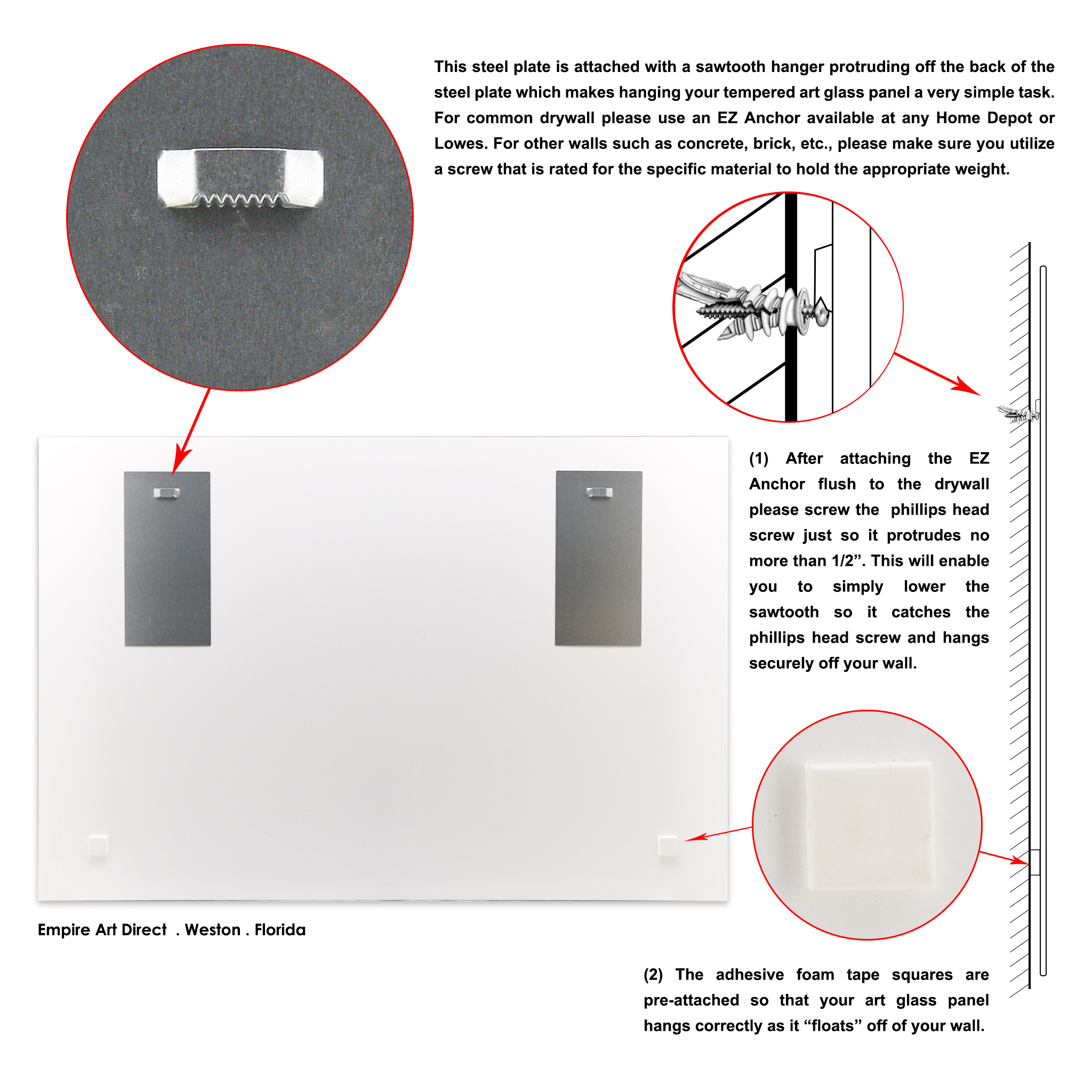 This steel plate is attached with a sawtooth hanger protruding off the back of the steel plate which makes hanging your tempered art glass panel a very simple task. For common drywall please use an EZ Anchor available at any Home Depot or Lowes. For other walls such as concrete, brick, etc., please make sure you utilize a screw that is rated for the specific material to hold the appropriate weight.

(1) After attaching the EZ Anchor flush to the drywall please screw the phillips head screw just so it protrudes no more than 1/2”. This will enable you to simply lower the sawtooth so it catches the phillips head screw and hangs securely off your wall.

Empire Art Direct . Weston . Florida

(2) The adhesive foam tape squares are pre-attached so that your art glass panel hangs correctly as it “floats” off of your wall.