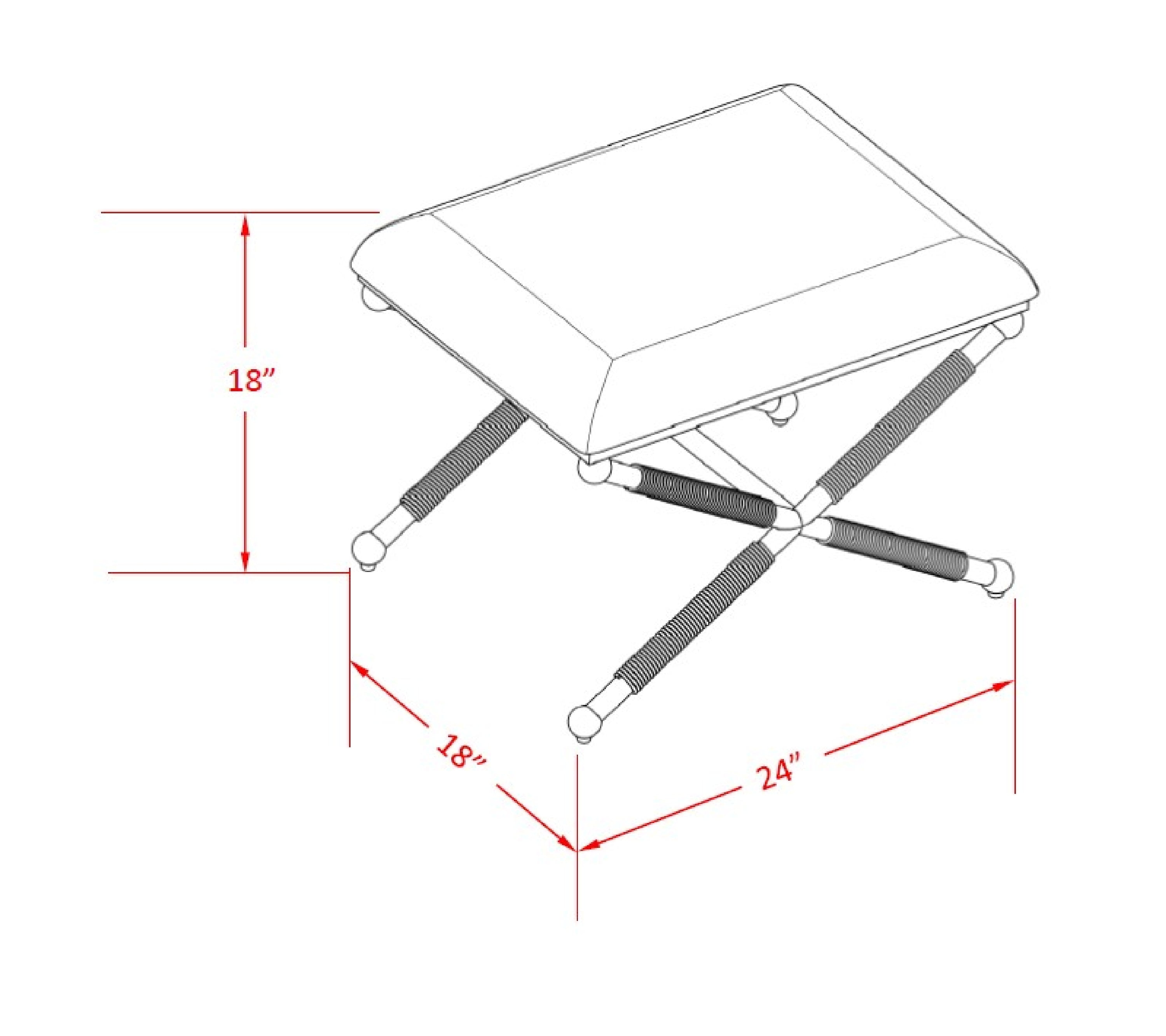 18”

18”

24”