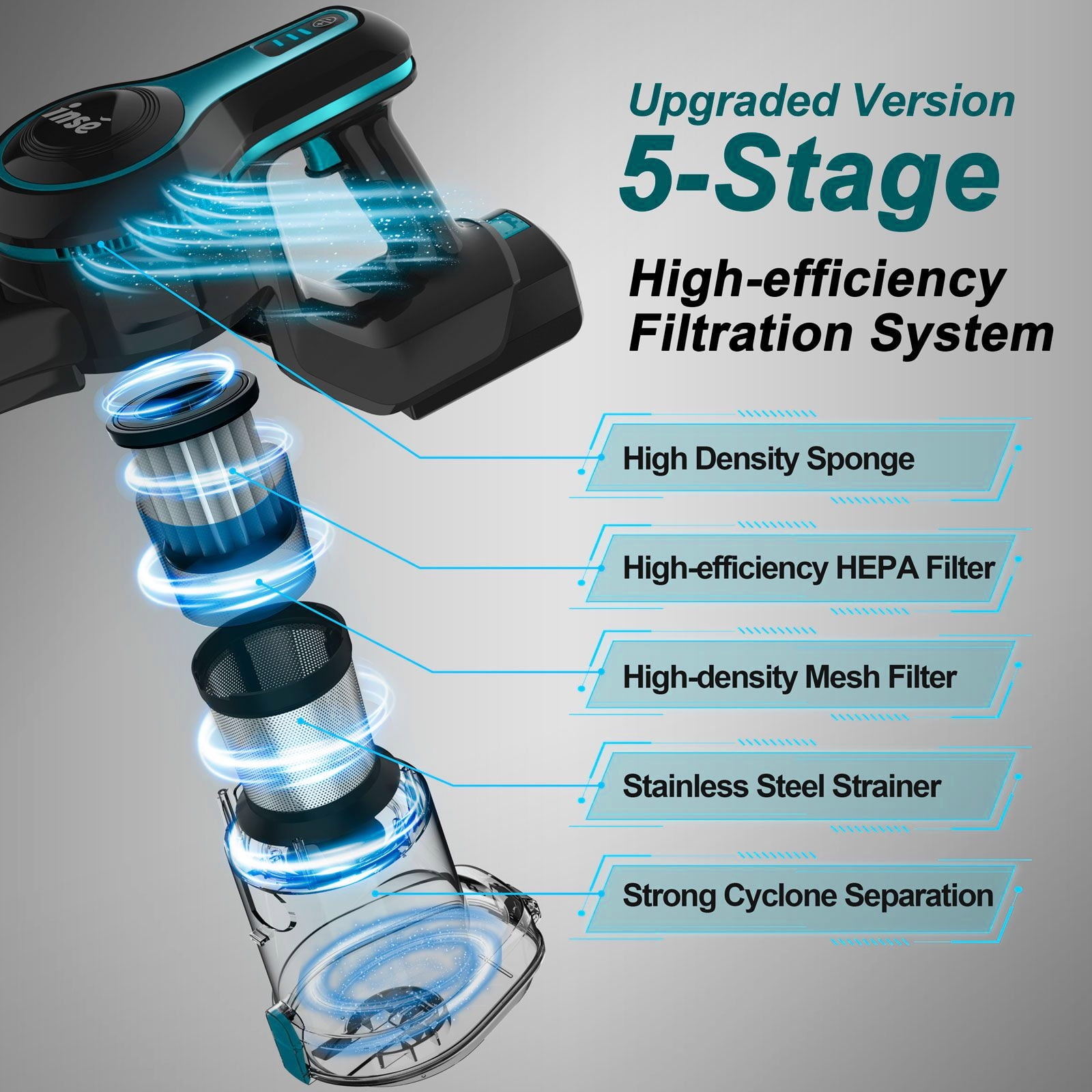 inse

Upgraded Version
5-Stage
High-efficiency Filtration System

High Density Sponge

High-efficiency HEPA Filter

High-density Mesh Filter

Stainless Steel Strainer

Strong Cyclone Separation