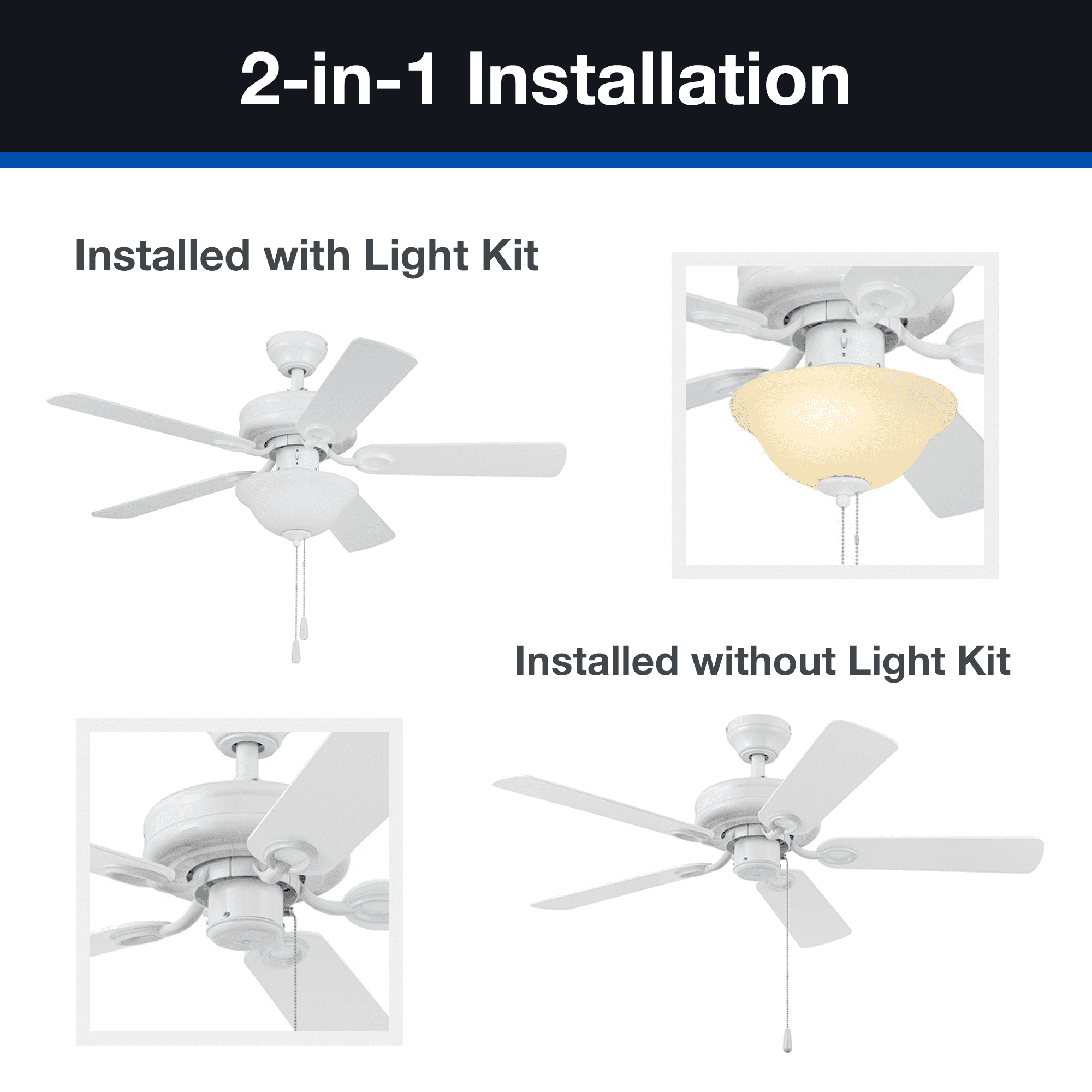 2-in-1 Installation

Installed with Light Kit

Installed without Light Kit