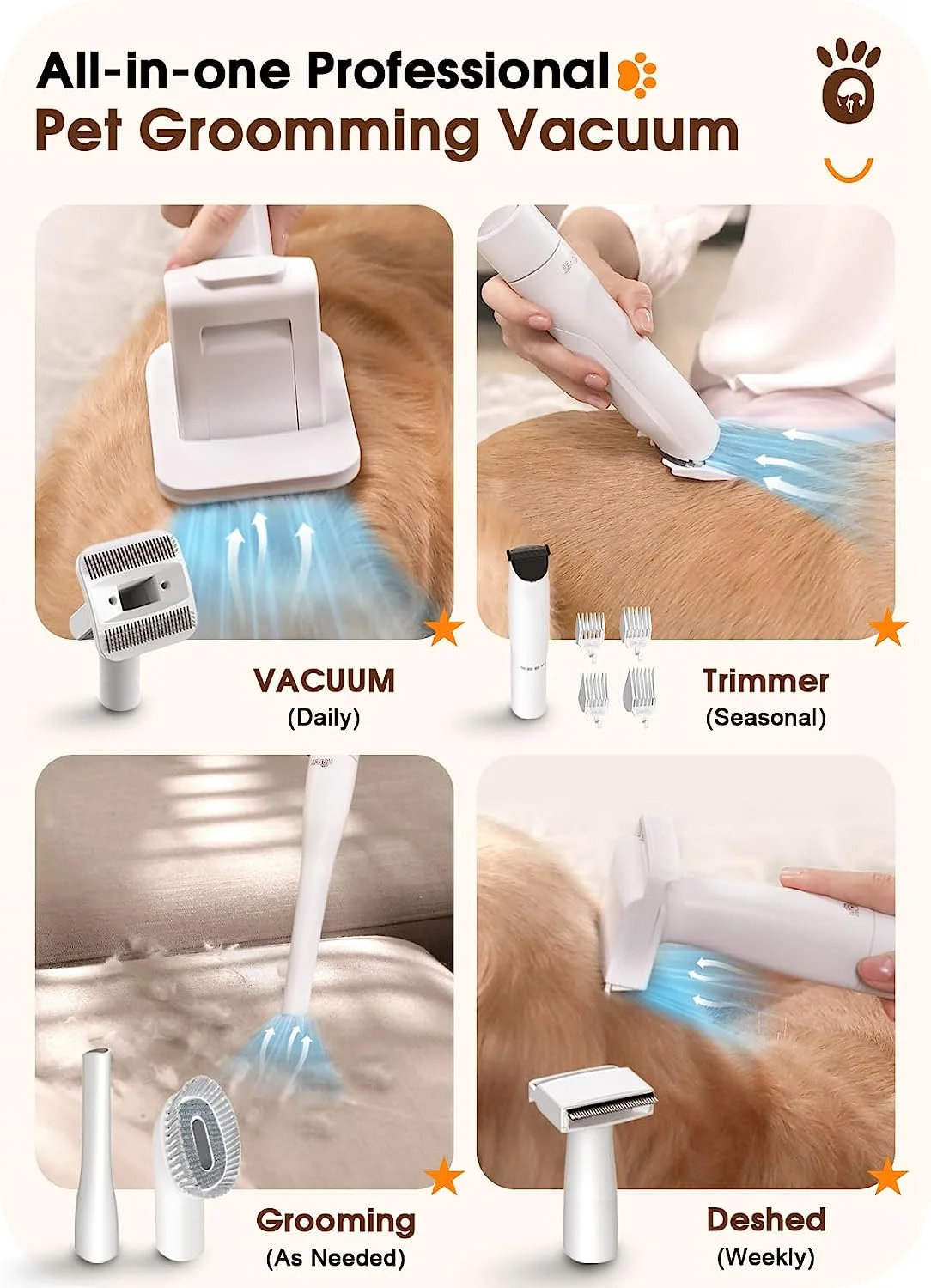 All-in-one Professional
Pet Groomming Vacuum

VACUUM
(Daily)

Trimmer
(Seasonal)

Grooming
(As Needed)

Deshed
(Weekly)