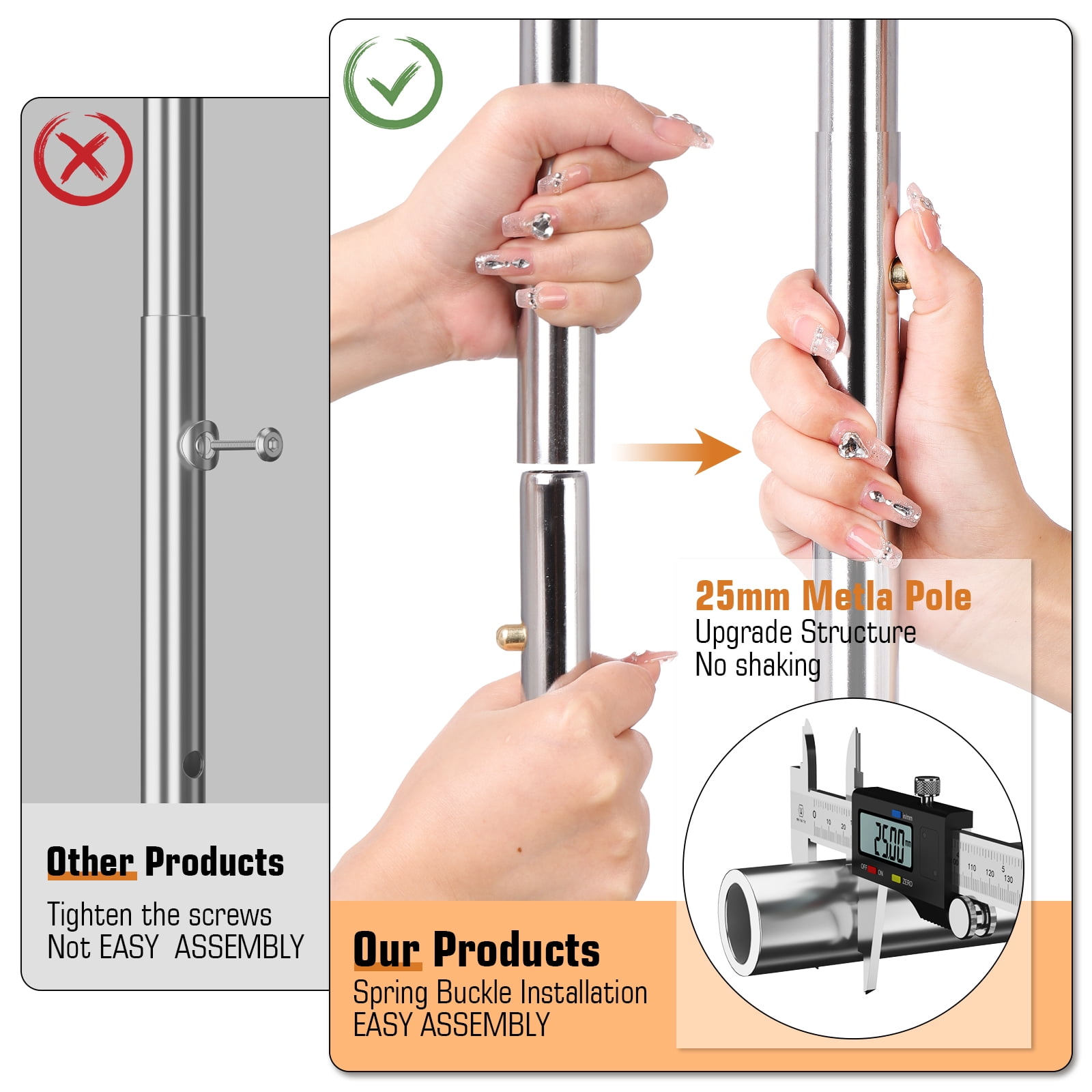 Other Products
Tighten the screws
Not EASY ASSEMBLY

25mm Metla Pole
Upgrade Structure
No shaking

25.00 mm
OFF ON ZERO
0 10 20 110 120 130

Our Products
Spring Buckle Installation
EASY ASSEMBLY