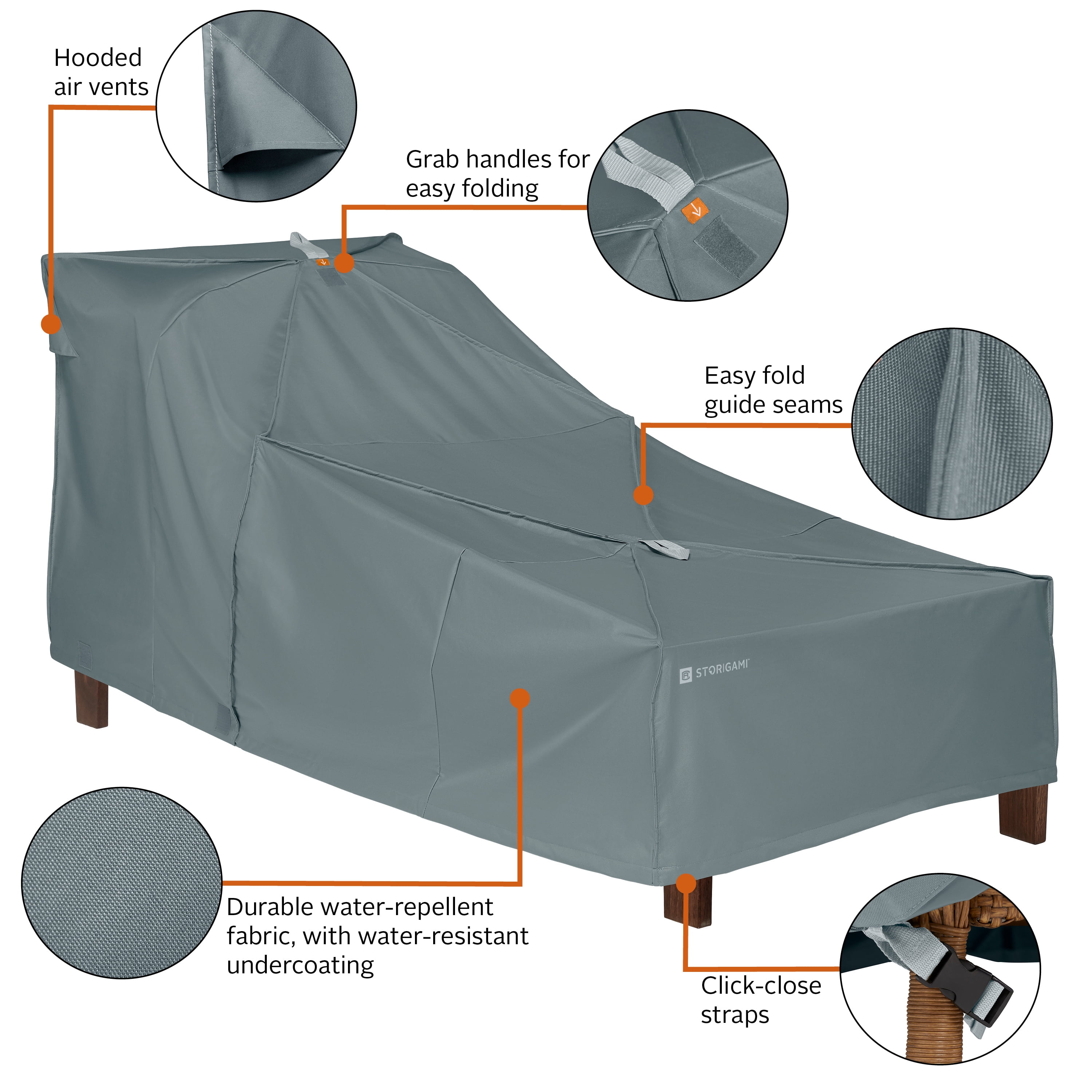 Hooded air vents

Grab handles for easy folding

Easy fold guide seams

STORIGAMI

Durable water-repellent fabric, with water-resistant undercoating

Click-close straps