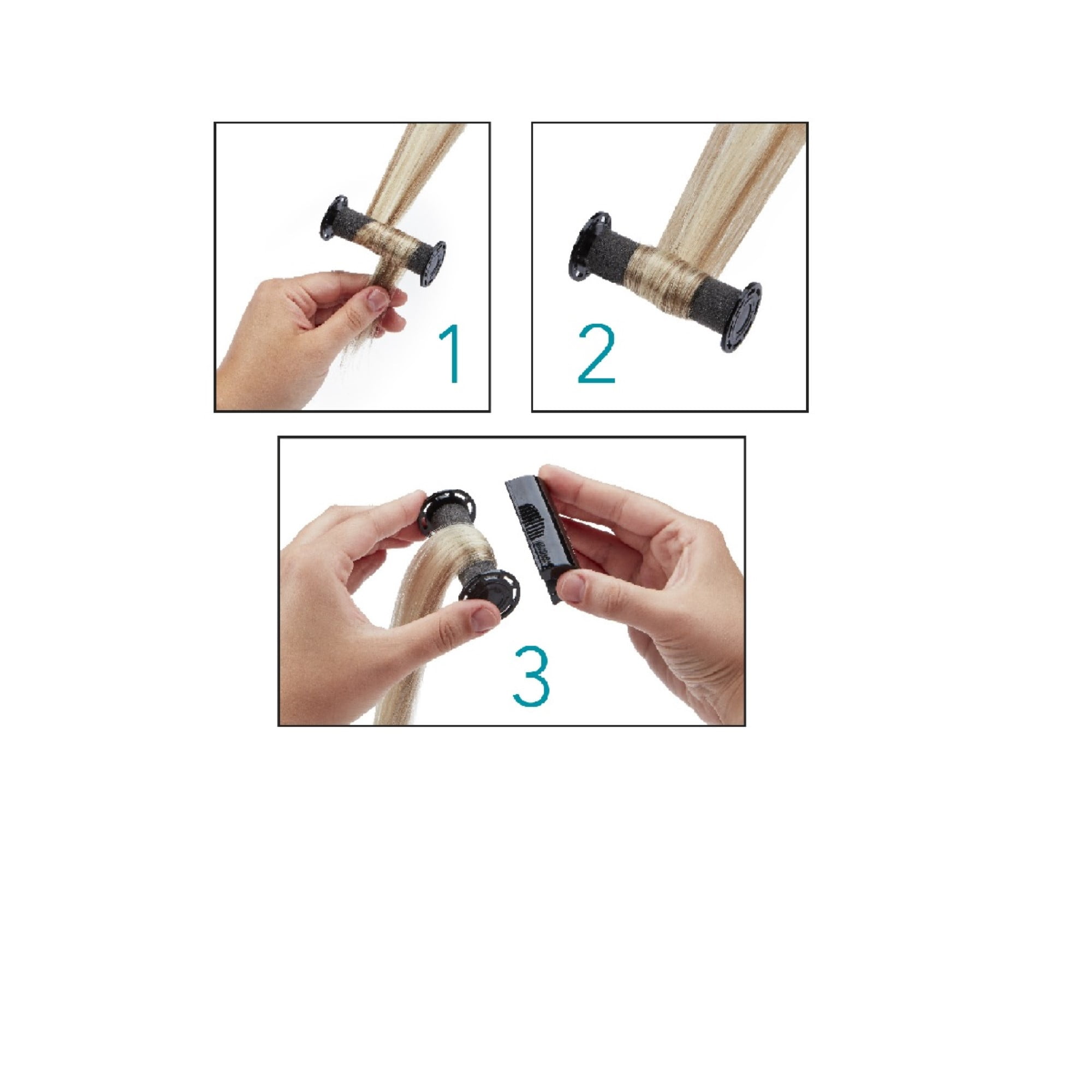 1

2

3