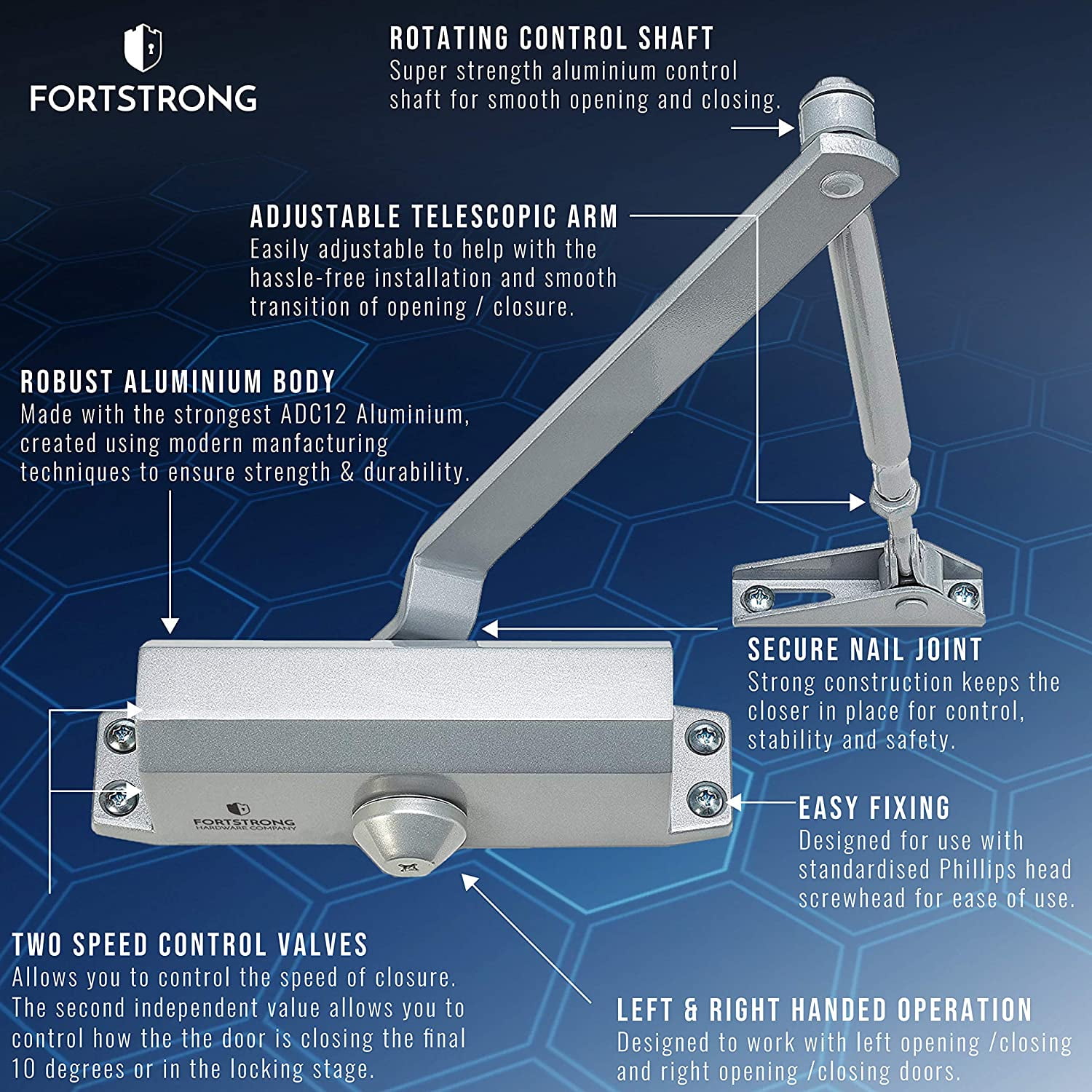 FORTSTRONG

ROTATING CONTROL SHAFT
Super strength aluminium control shaft for smooth opening and closing.

ADJUSTABLE TELESCOPIC ARM
Easily adjustable to help with the hassle-free installation and smooth transition of opening / closure.

ROBUST ALUMINIUM BODY
Made with the strongest ADC12 Aluminium, created using modern manfacturing techniques to ensure strength & durability.

SECURE NAIL JOINT
Strong construction keeps the closer in place for control, stability and safety.

FORTSTRONG
HARDWARE COMPANY

EASY FIXING
Designed for use with standardised Phillips head screwhead for ease of use.

TWO SPEED CONTROL VALVES
Allows you to control the speed of closure. The second independent value allows you to control how the the door is closing the final 10 degrees or in the locking stage.

LEFT & RIGHT HANDED OPERATION
Designed to work with left opening /closing and right opening /closing doors.