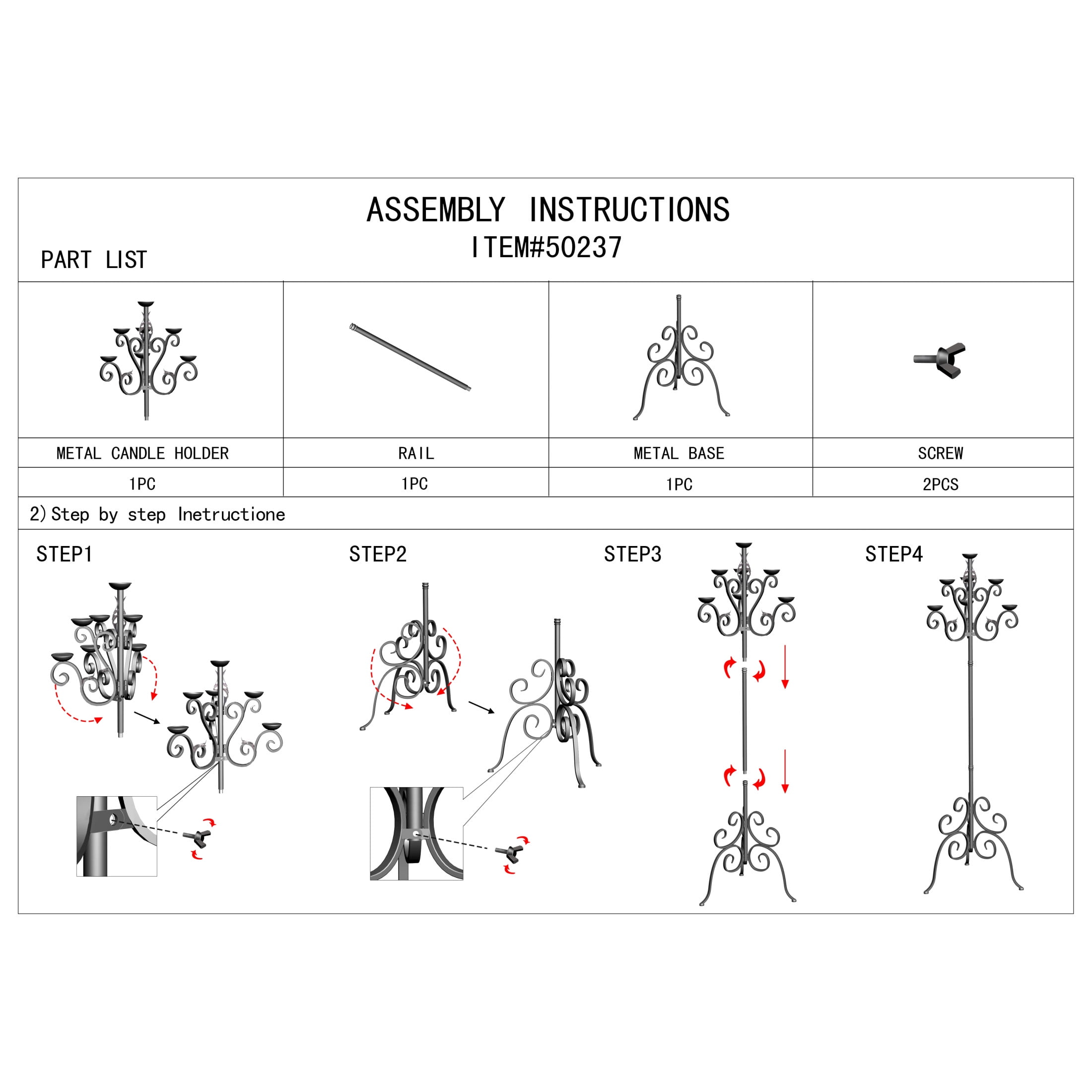 ASSEMBLY INSTRUCTIONS
ITEM#50237

PART LIST

| METAL CANDLE HOLDER | RAIL | METAL BASE | SCREW |
|---|---|---|---|
| 1PC | 1PC | 1PC | 2PCS |

2) Step by step Inetructione

STEP1

STEP2

STEP3

STEP4