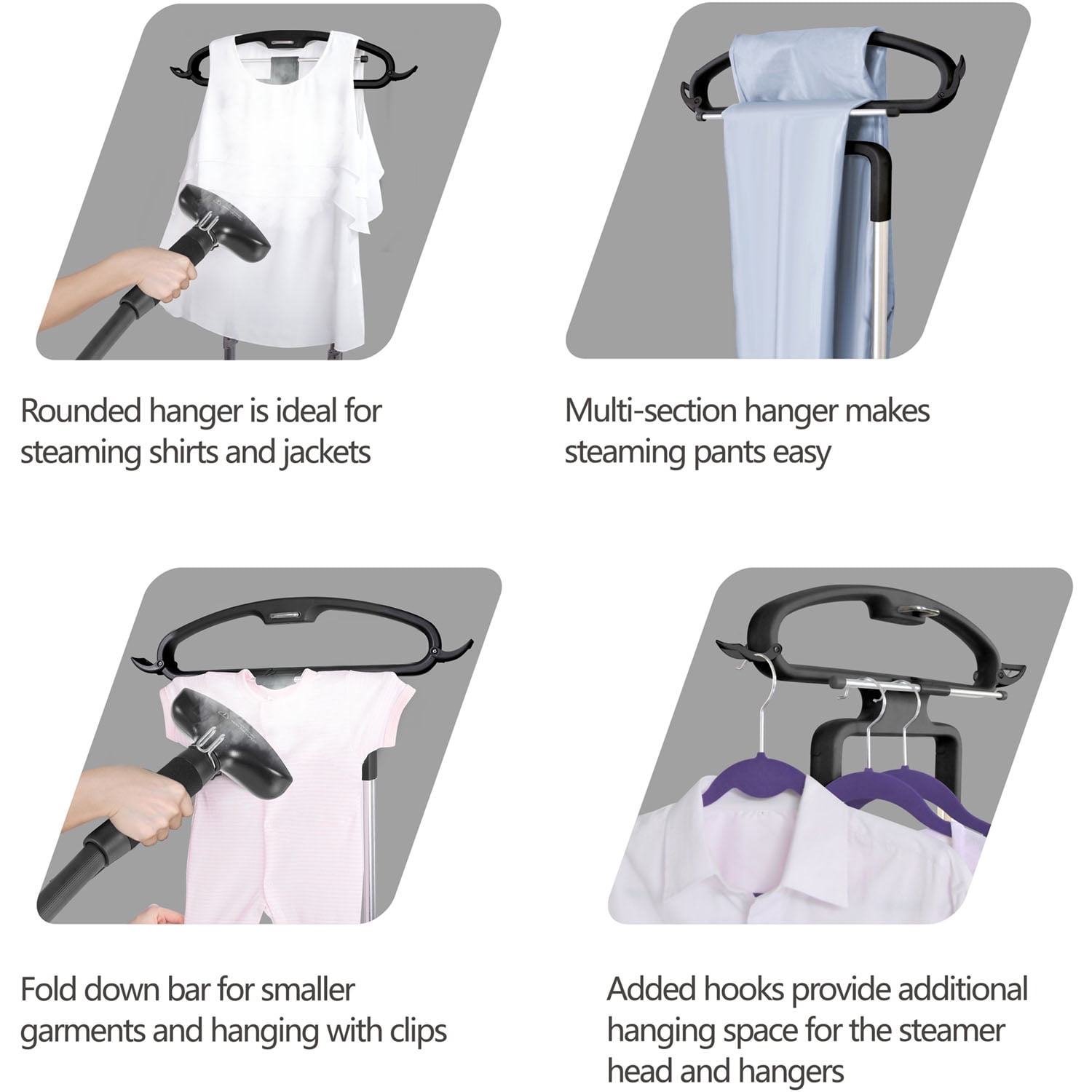 Rounded hanger is ideal for steaming shirts and jackets

Multi-section hanger makes steaming pants easy

Fold down bar for smaller garments and hanging with clips

Added hooks provide additional hanging space for the steamer head and hangers