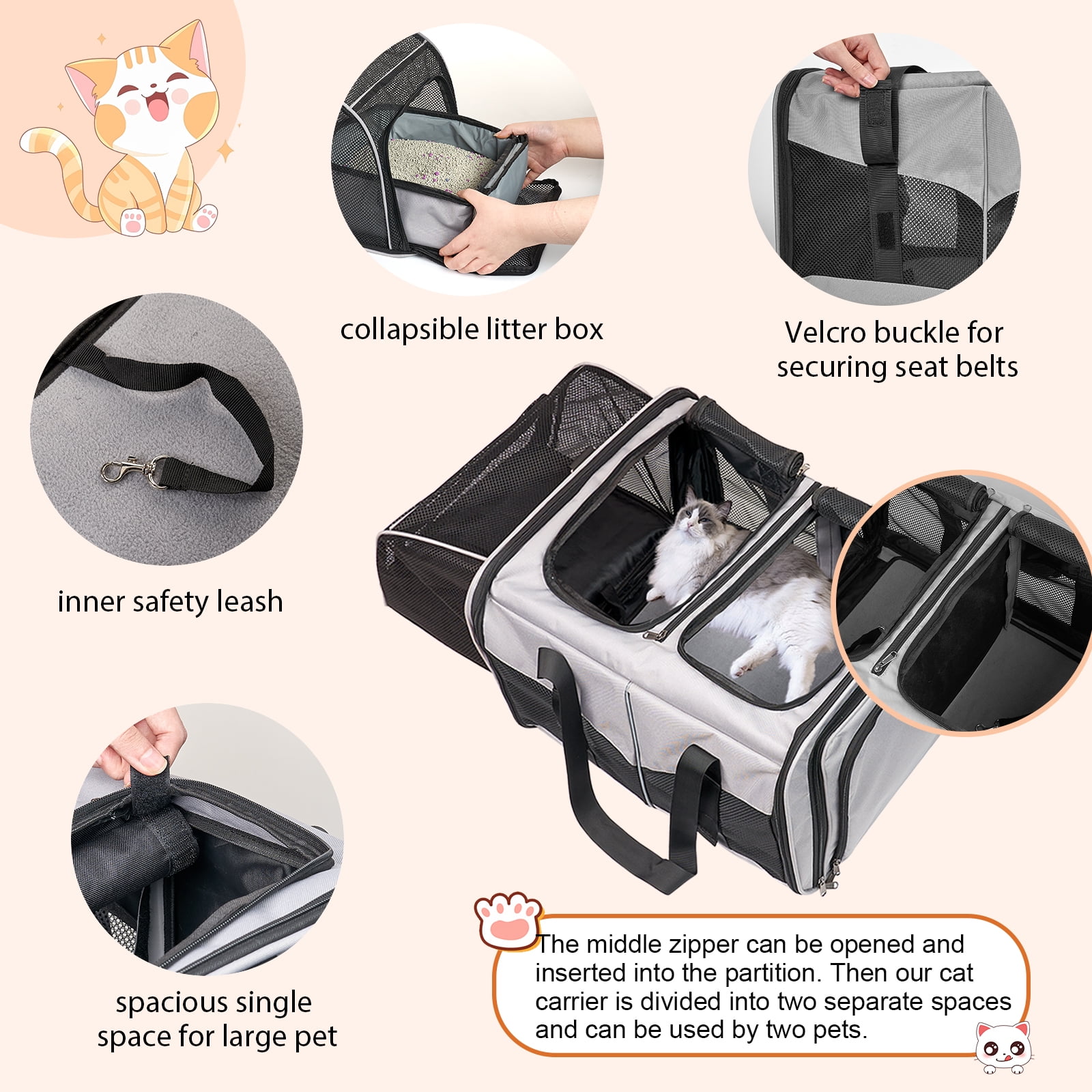 collapsible litter box

Velcro buckle for securing seat belts

inner safety leash

spacious single space for large pet

The middle zipper can be opened and inserted into the partition. Then our cat carrier is divided into two separate spaces and can be used by two pets.