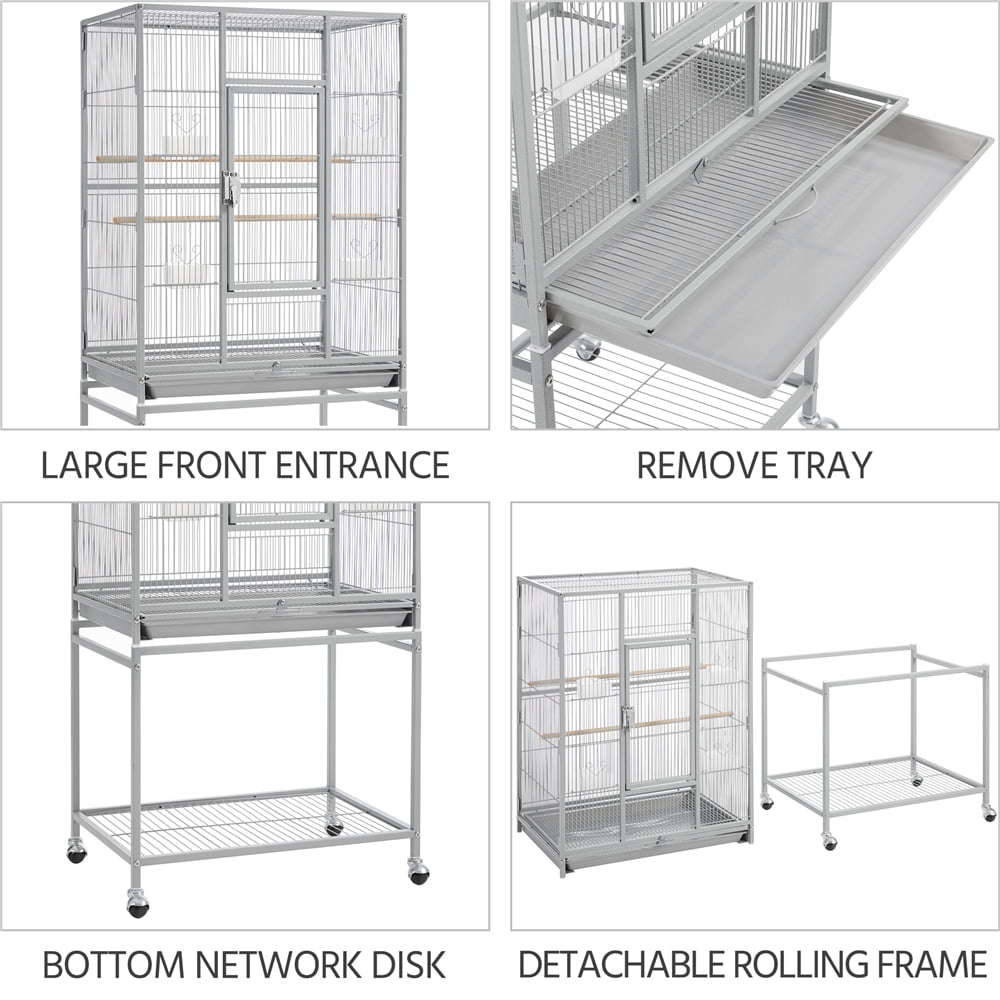 LARGE FRONT ENTRANCE

REMOVE TRAY

BOTTOM NETWORK DISK

DETACHABLE ROLLING FRAME