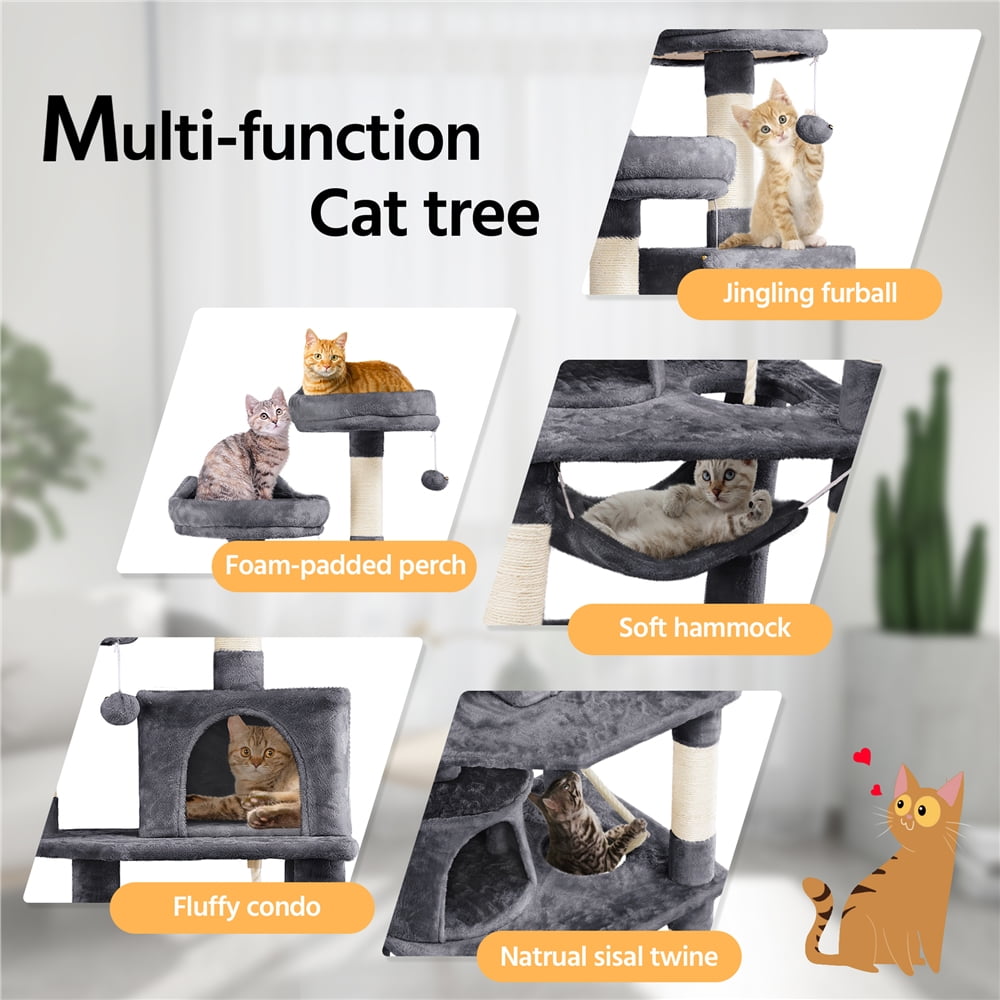 Multi-function
Cat tree

Jingling furball

Foam-padded perch

Soft hammock

Fluffy condo

Natrual sisal twine