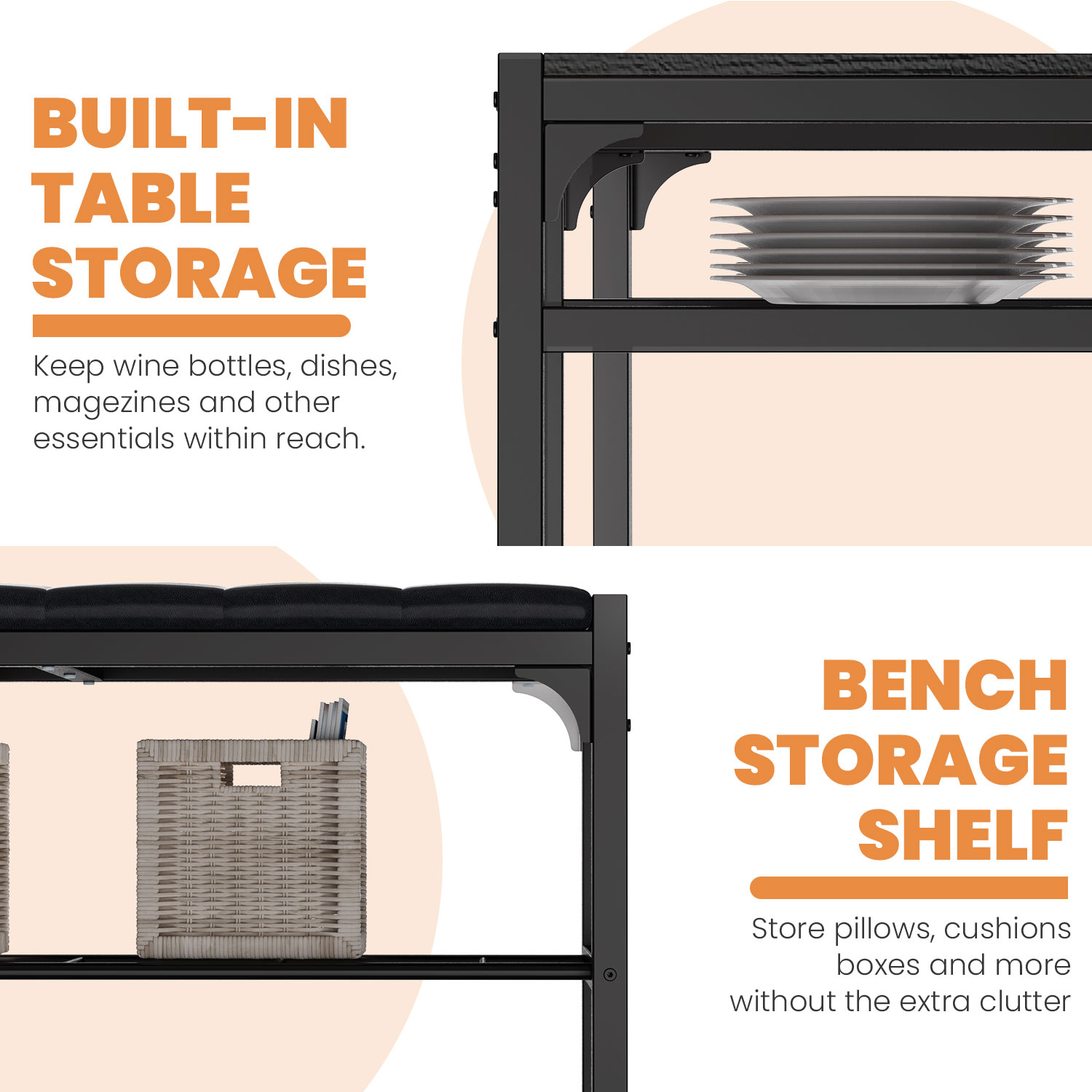 BUILT-IN TABLE STORAGE

Keep wine bottles, dishes, magezines and other essentials within reach.

BENCH STORAGE SHELF

Store pillows, cushions boxes and more without the extra clutter