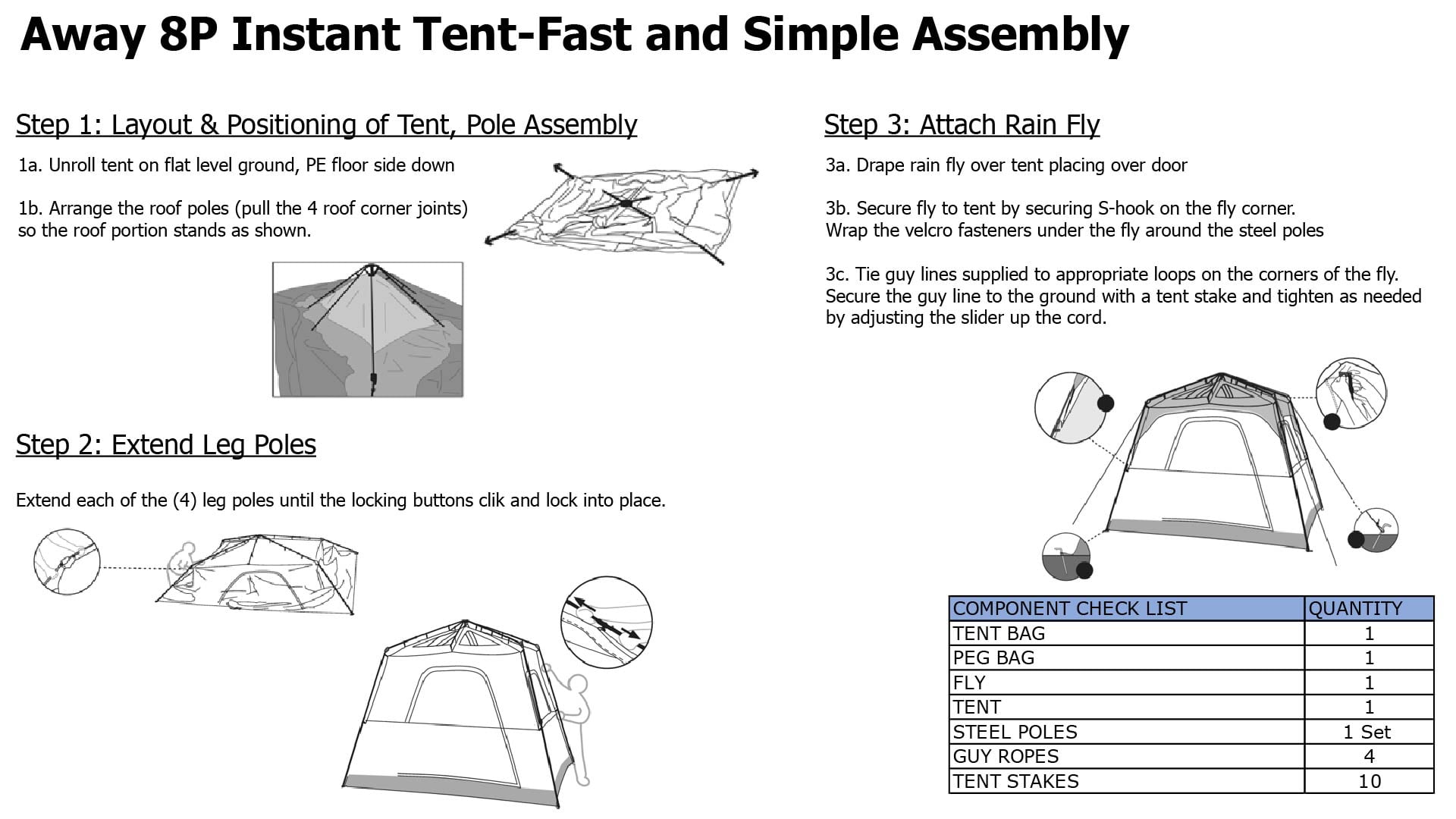 Away 8P Instant Tent-Fast and Simple Assembly

Step 1: Layout & Positioning of Tent, Pole Assembly

1a. Unroll tent on flat level ground, PE floor side down

1b. Arrange the roof poles (pull the 4 roof corner joints) so the roof portion stands as shown.

Step 2: Extend Leg Poles

Extend each of the (4) leg poles until the locking buttons clik and lock into place.

Step 3: Attach Rain Fly

3a. Drape rain fly over tent placing over door

3b. Secure fly to tent by securing S-hook on the fly corner. Wrap the velcro fasteners under the fly around the steel poles

3c. Tie guy lines supplied to appropriate loops on the corners of the fly. Secure the guy line to the ground with a tent stake and tighten as needed by adjusting the slider up the cord.

| COMPONENT CHECK LIST | QUANTITY |
|---|---|
| TENT BAG | 1 |
| PEG BAG | 1 |
| FLY | 1 |
| TENT | 1 |
| STEEL POLES | 1 Set |
| GUY ROPES | 4 |
| TENT STAKES | 10 |