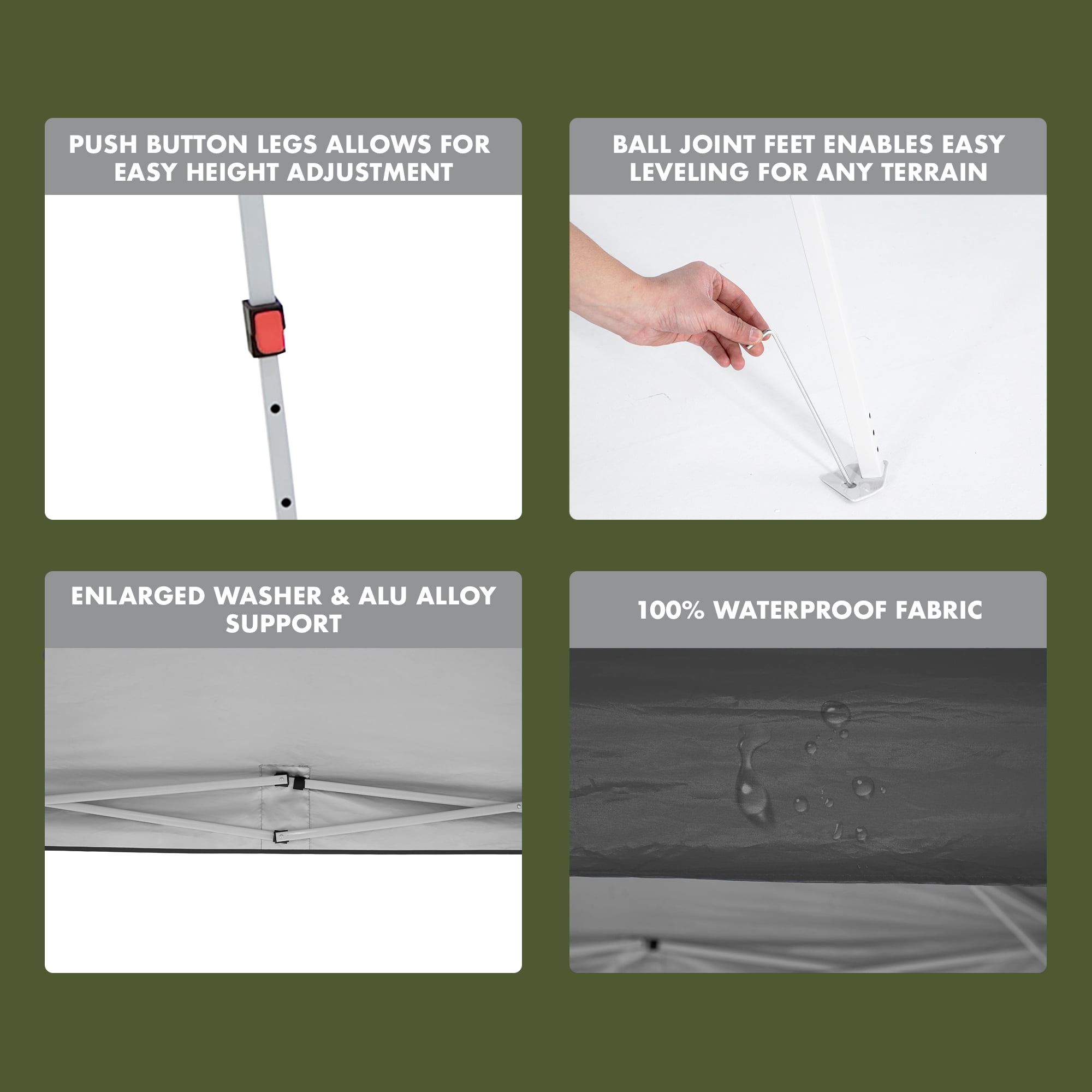 PUSH BUTTON LEGS ALLOWS FOR EASY HEIGHT ADJUSTMENT

BALL JOINT FEET ENABLES EASY LEVELING FOR ANY TERRAIN

ENLARGED WASHER & ALU ALLOY SUPPORT

100% WATERPROOF FABRIC