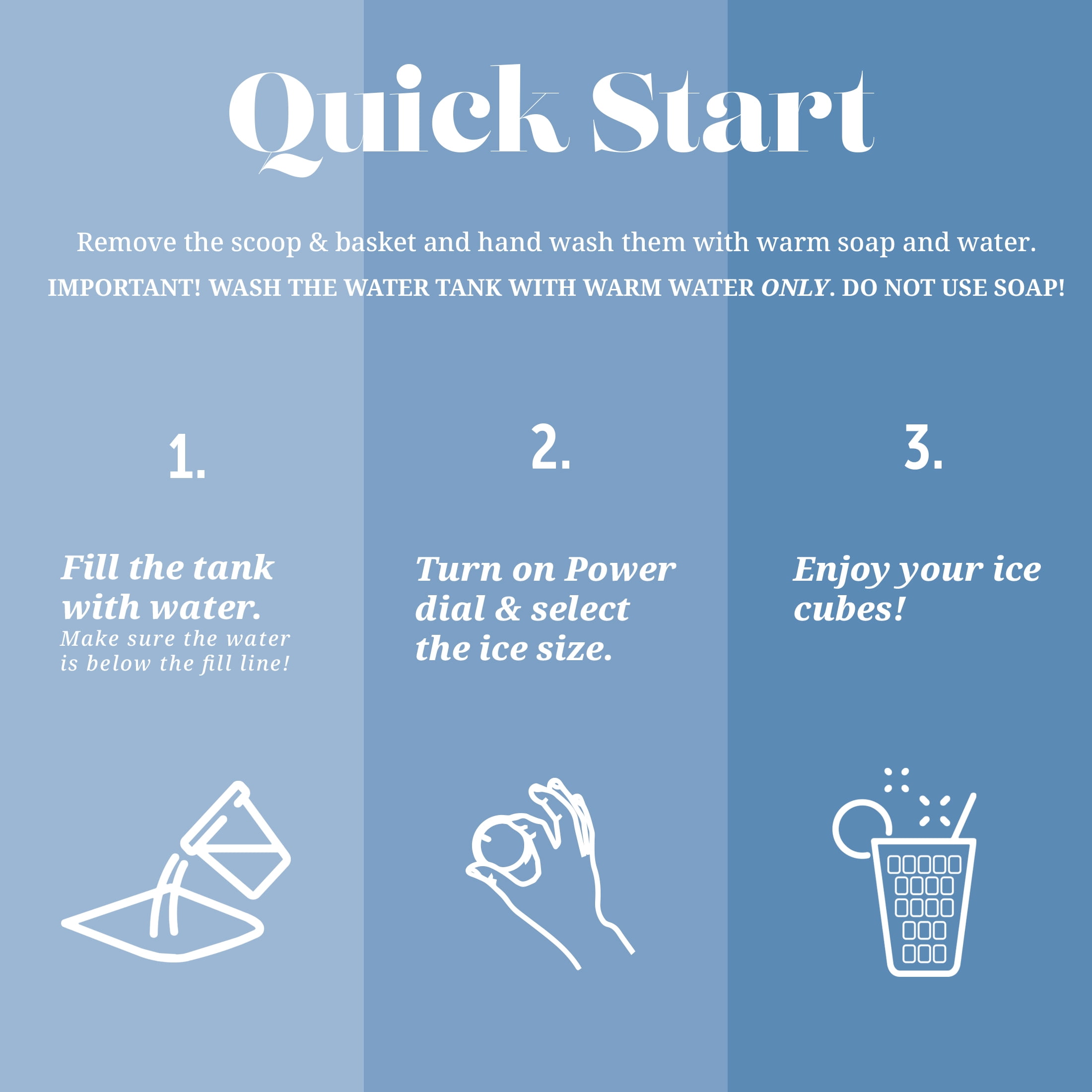 Quick Start

Remove the scoop & basket and hand wash them with warm soap and water.

IMPORTANT! WASH THE WATER TANK WITH WARM WATER ONLY. DO NOT USE SOAP!

1.

Fill the tank with water.
Make sure the water is below the fill line!

2.

Turn on Power dial & select the ice size.

3.

Enjoy your ice cubes!