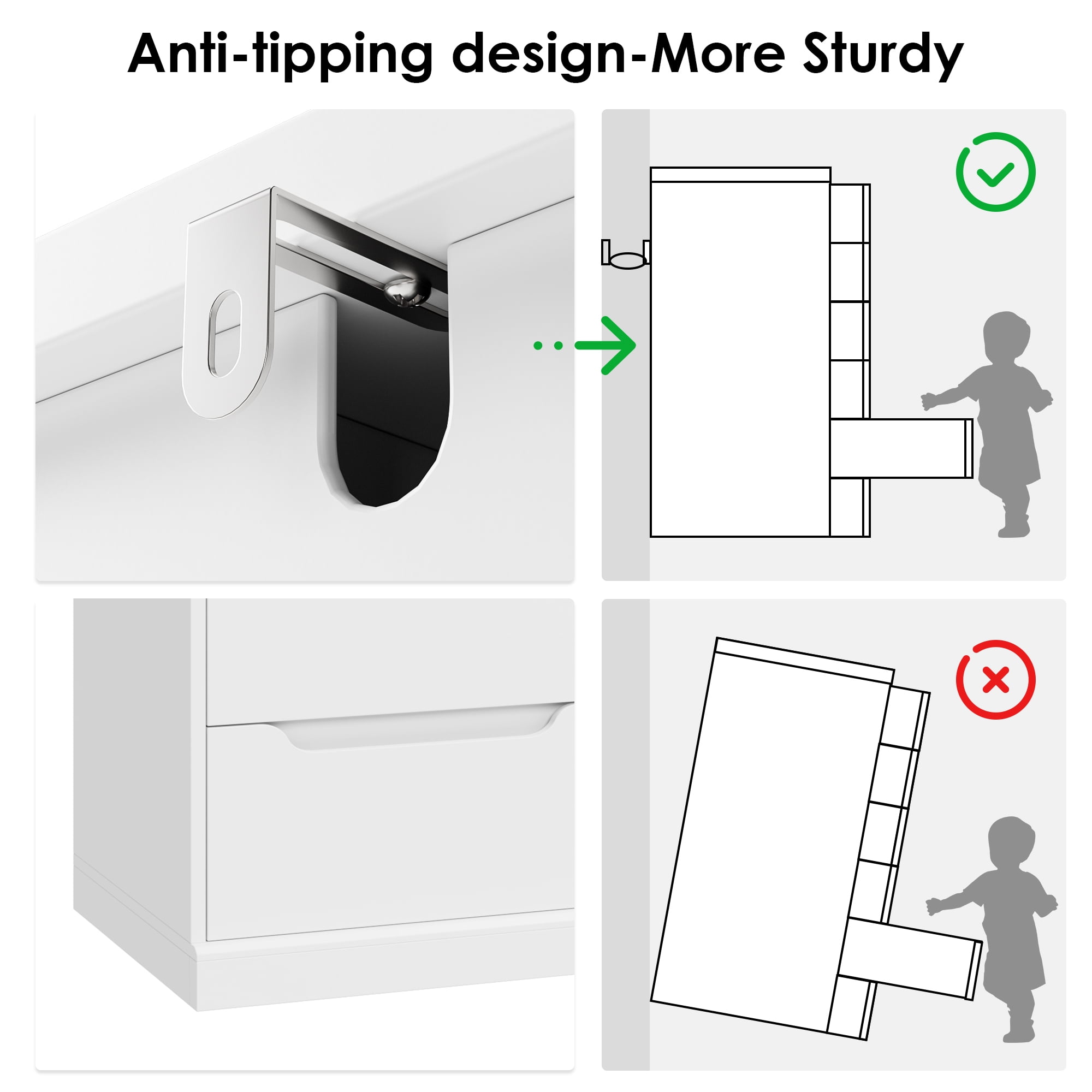 Anti-tipping design-More Sturdy