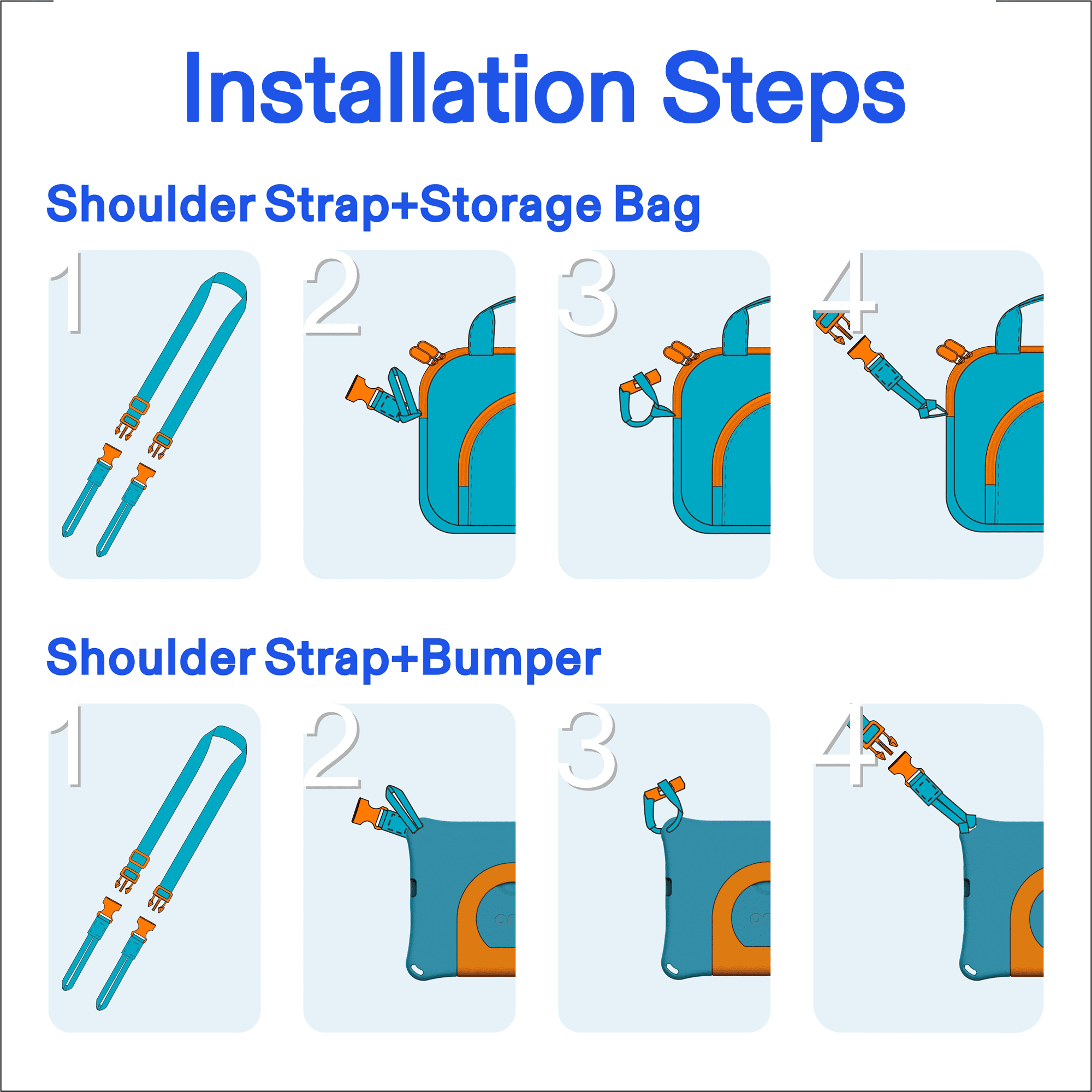 Installation Steps

Shoulder Strap+Storage Bag

1

2

3

4

Shoulder Strap+Bumper

1

2

3

4