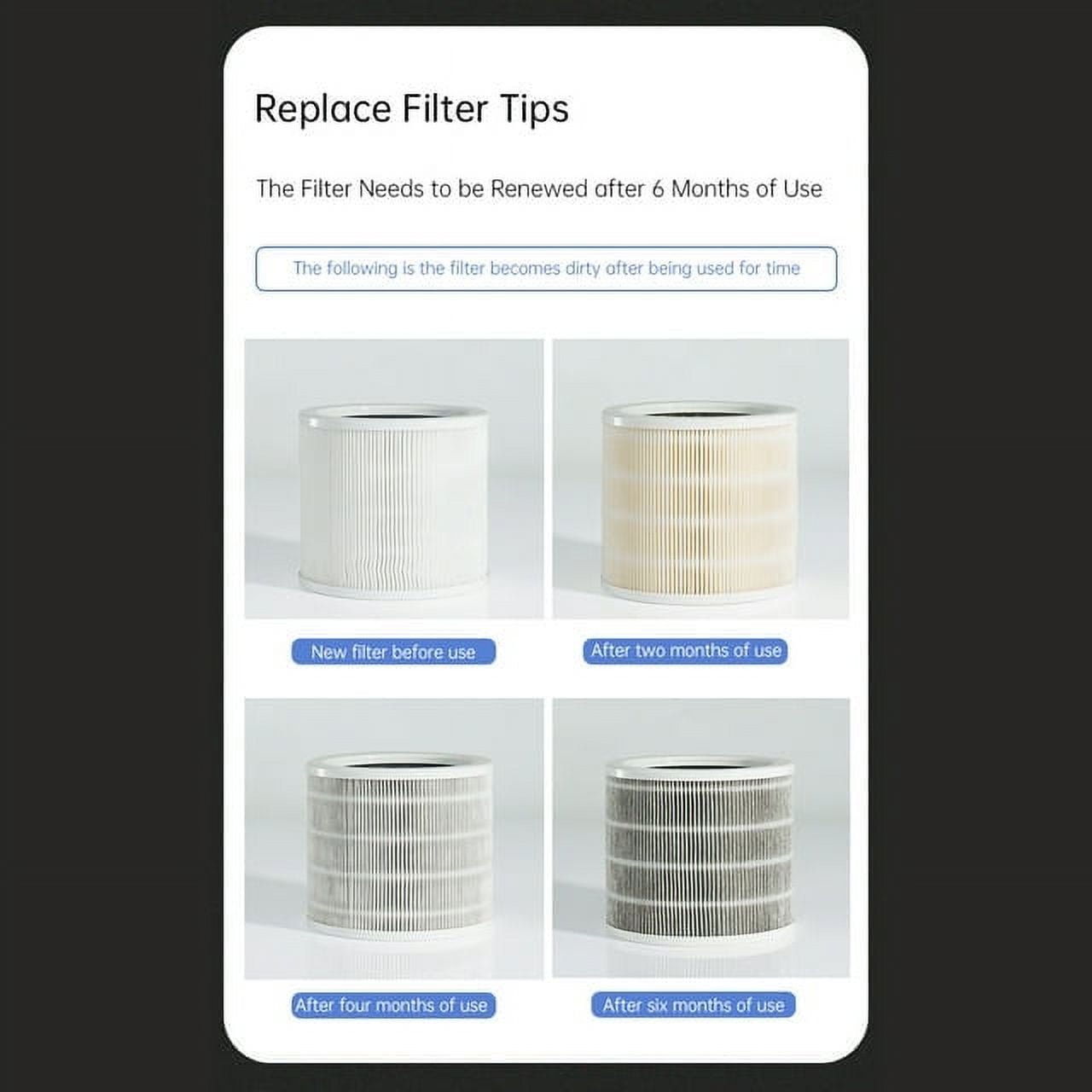 Replace Filter Tips

The Filter Needs to be Renewed after 6 Months of Use

The following is the filter becomes dirty after being used for time

New filter before use

After two months of use

After four months of use

After six months of use