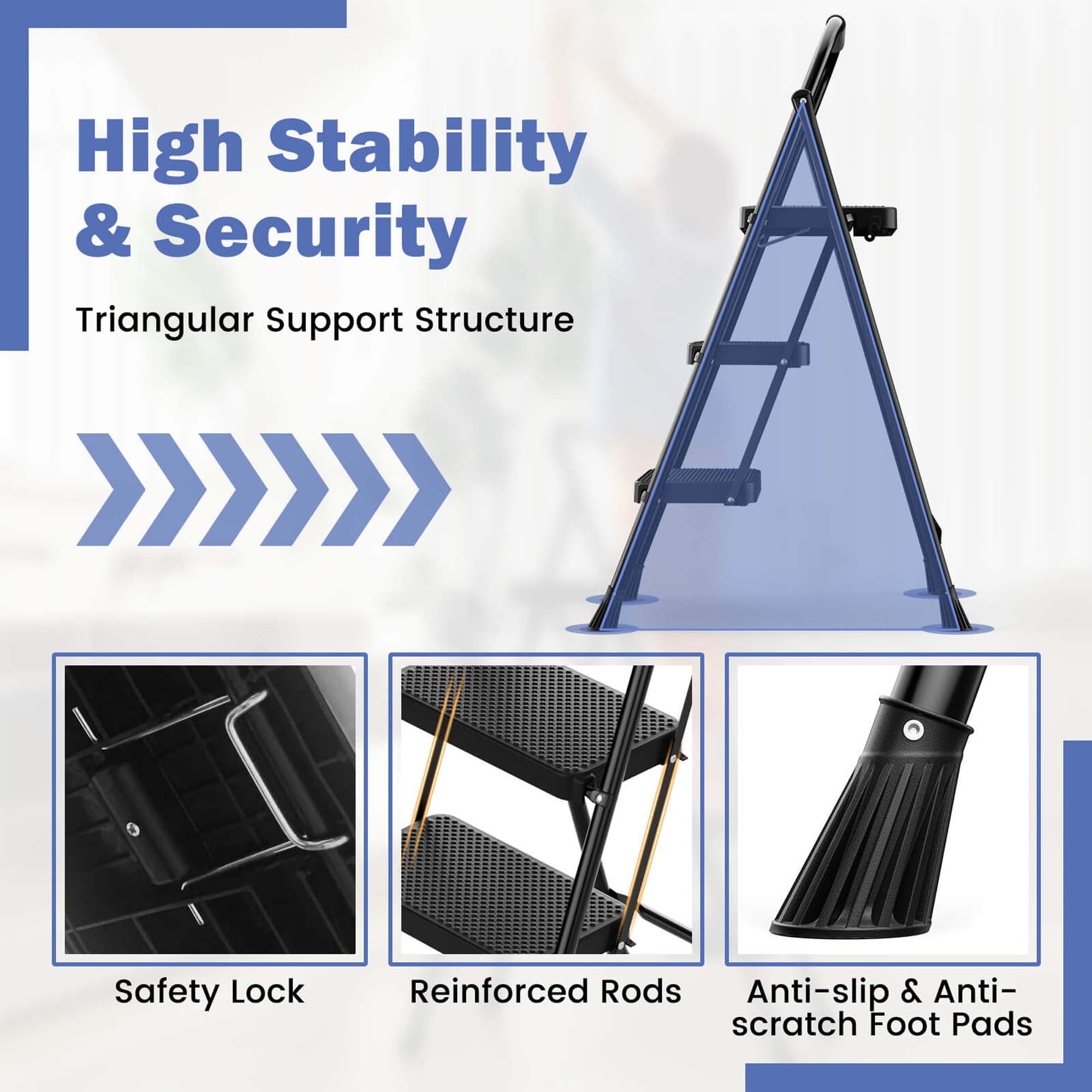 High Stability & Security

Triangular Support Structure

Safety Lock

Reinforced Rods

Anti-slip & Anti-scratch Foot Pads