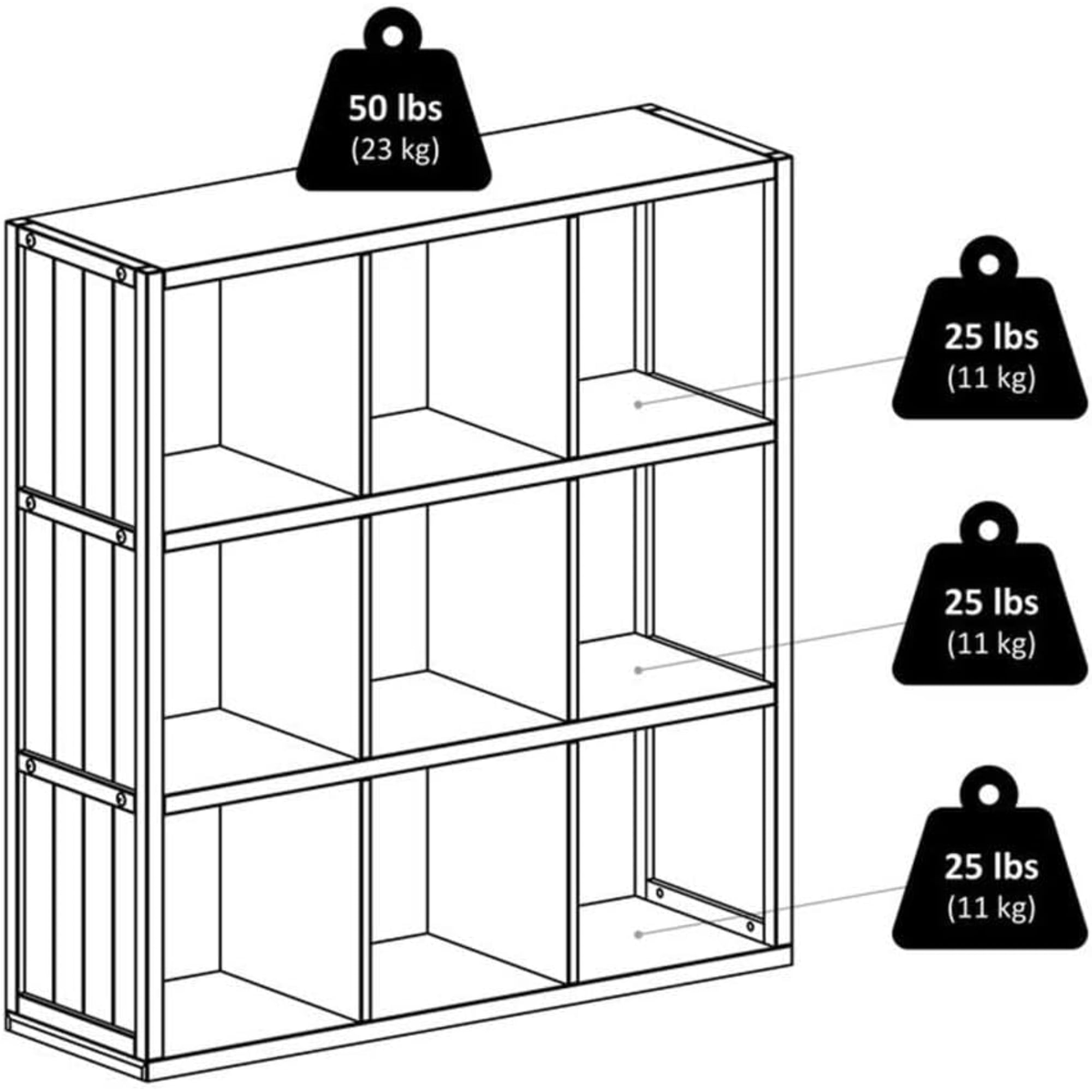 50 lbs
(23 kg)

25 lbs
(11 kg)

25 lbs
(11 kg)

25 lbs
(11 kg)