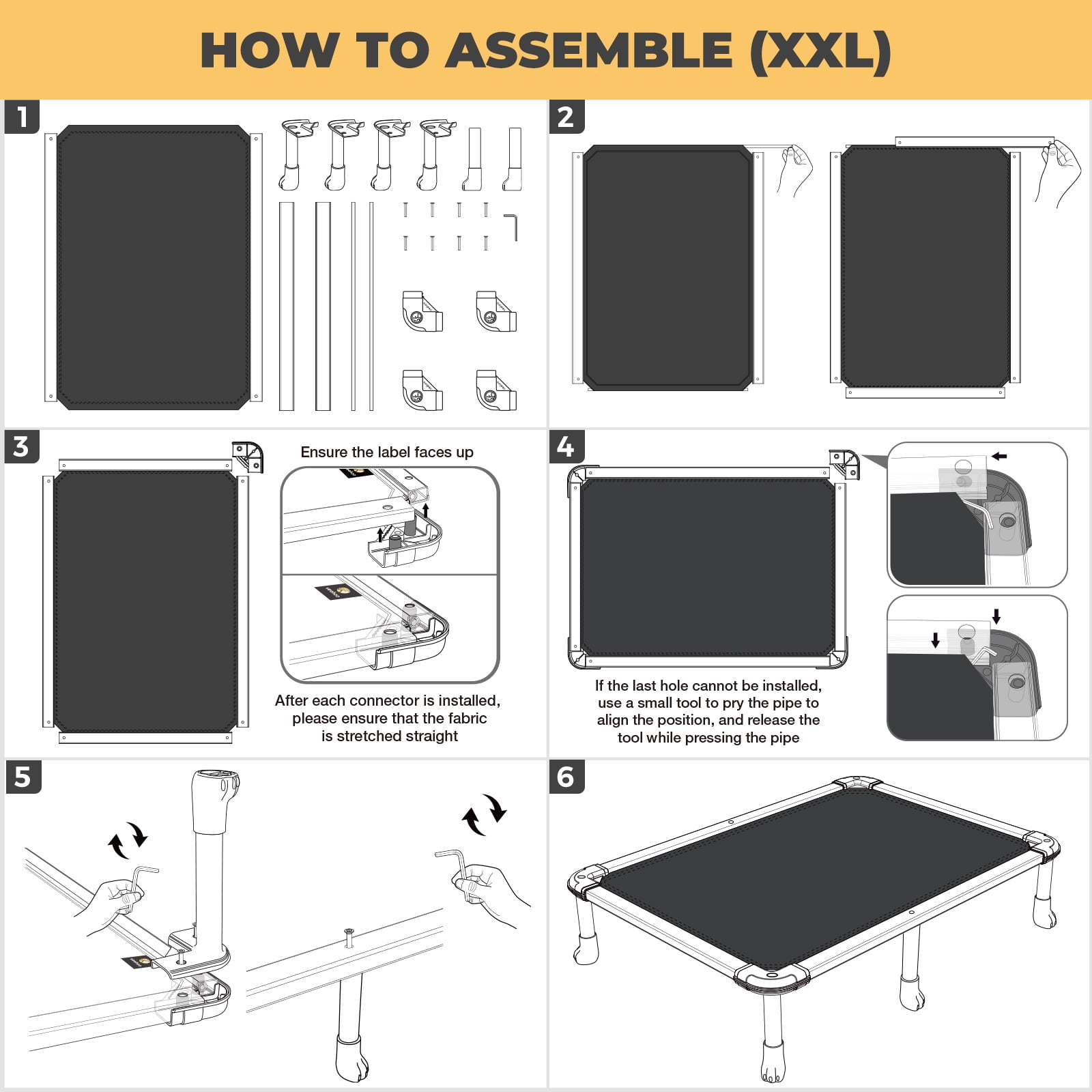 HOW TO ASSEMBLE (XXL)

1

2

3

Ensure the label faces up

After each connector is installed, please ensure that the fabric is stretched straight

4

If the last hole cannot be installed, use a small tool to pry the pipe to align the position, and release the tool while pressing the pipe

5

6