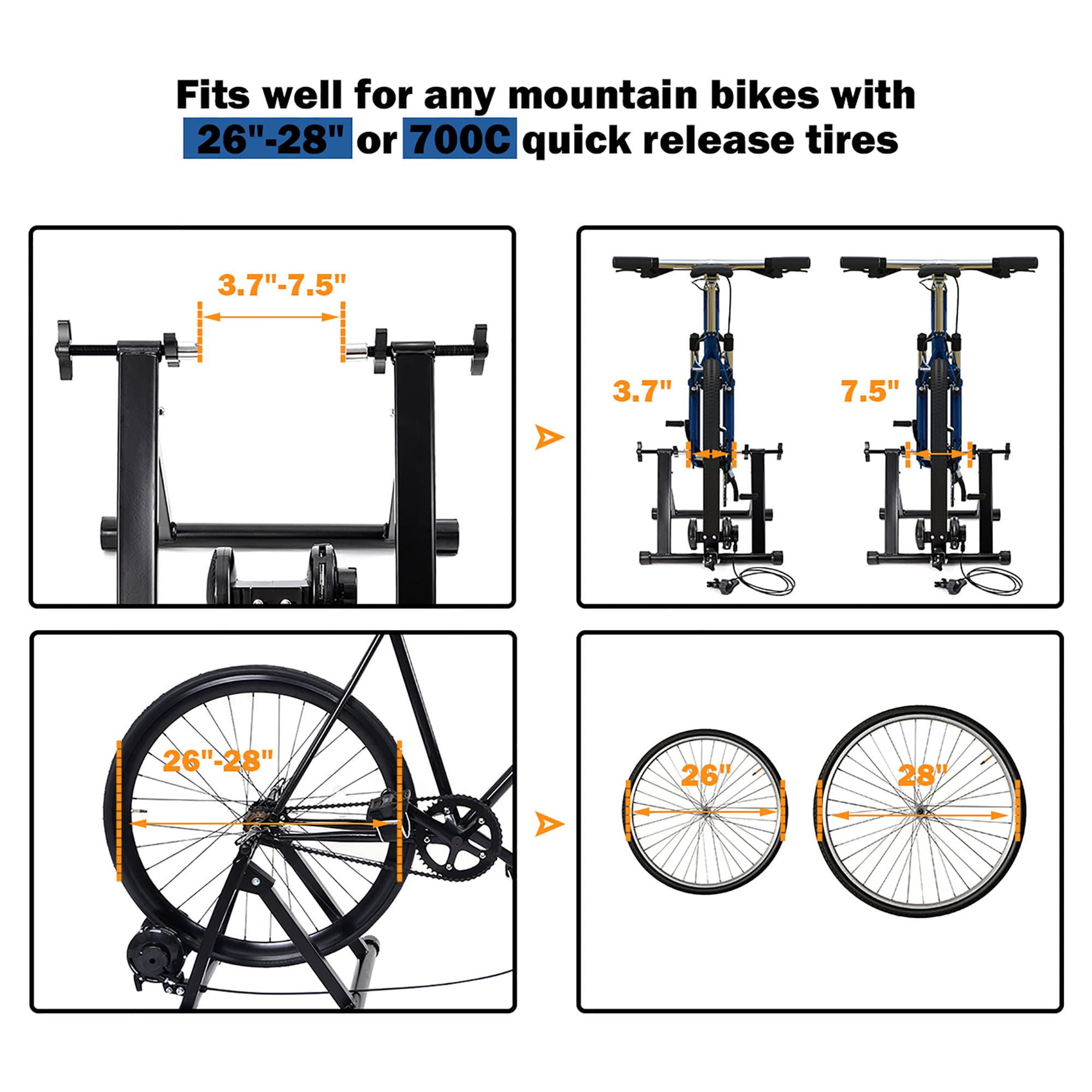 Fits well for any mountain bikes with 26"-28" or 700C quick release tires

3.7"-7.5"

3.7"

7.5"

26"-28"

26"

28"