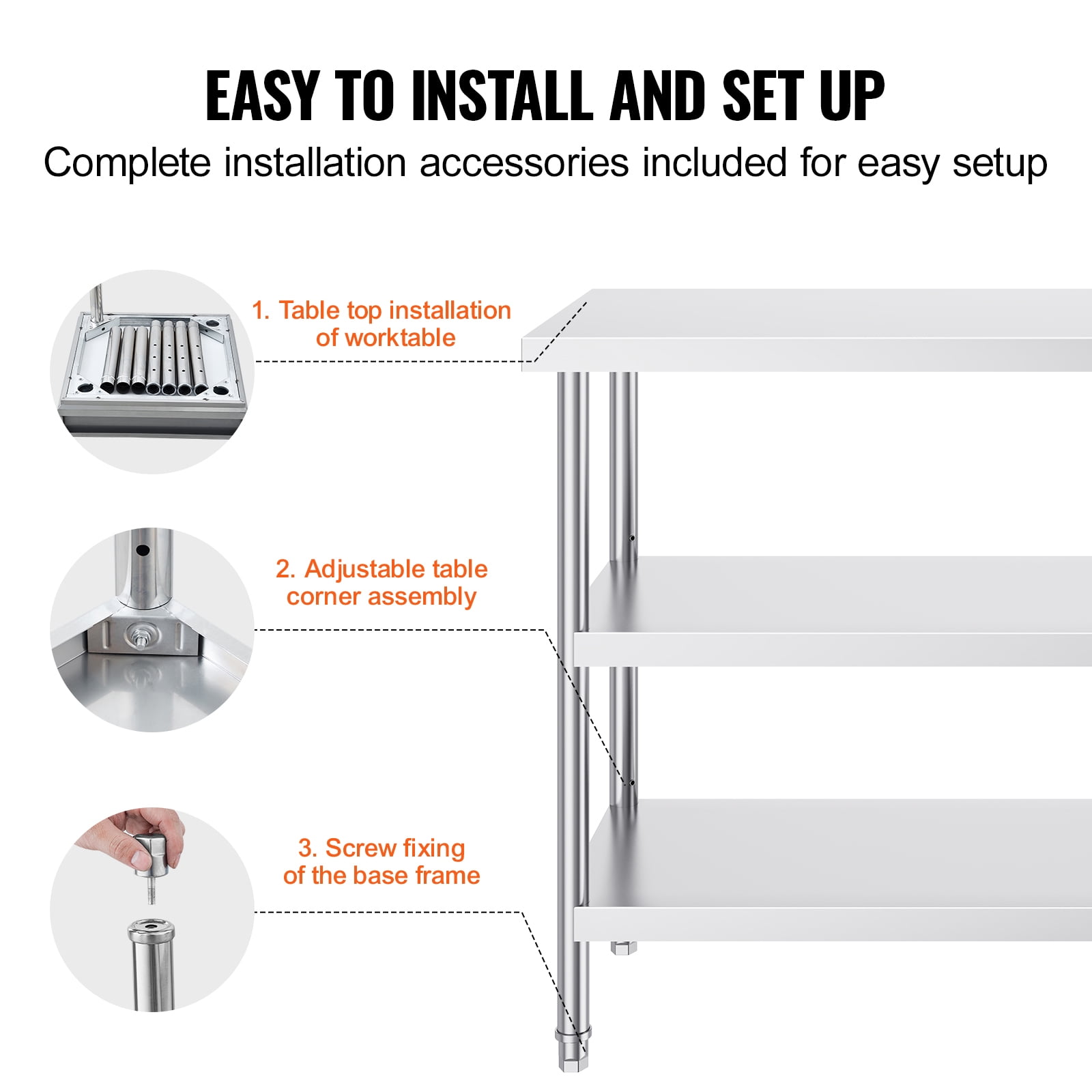 EASY TO INSTALL AND SET UP

Complete installation accessories included for easy setup

1. Table top installation of worktable

2. Adjustable table corner assembly

3. Screw fixing of the base frame