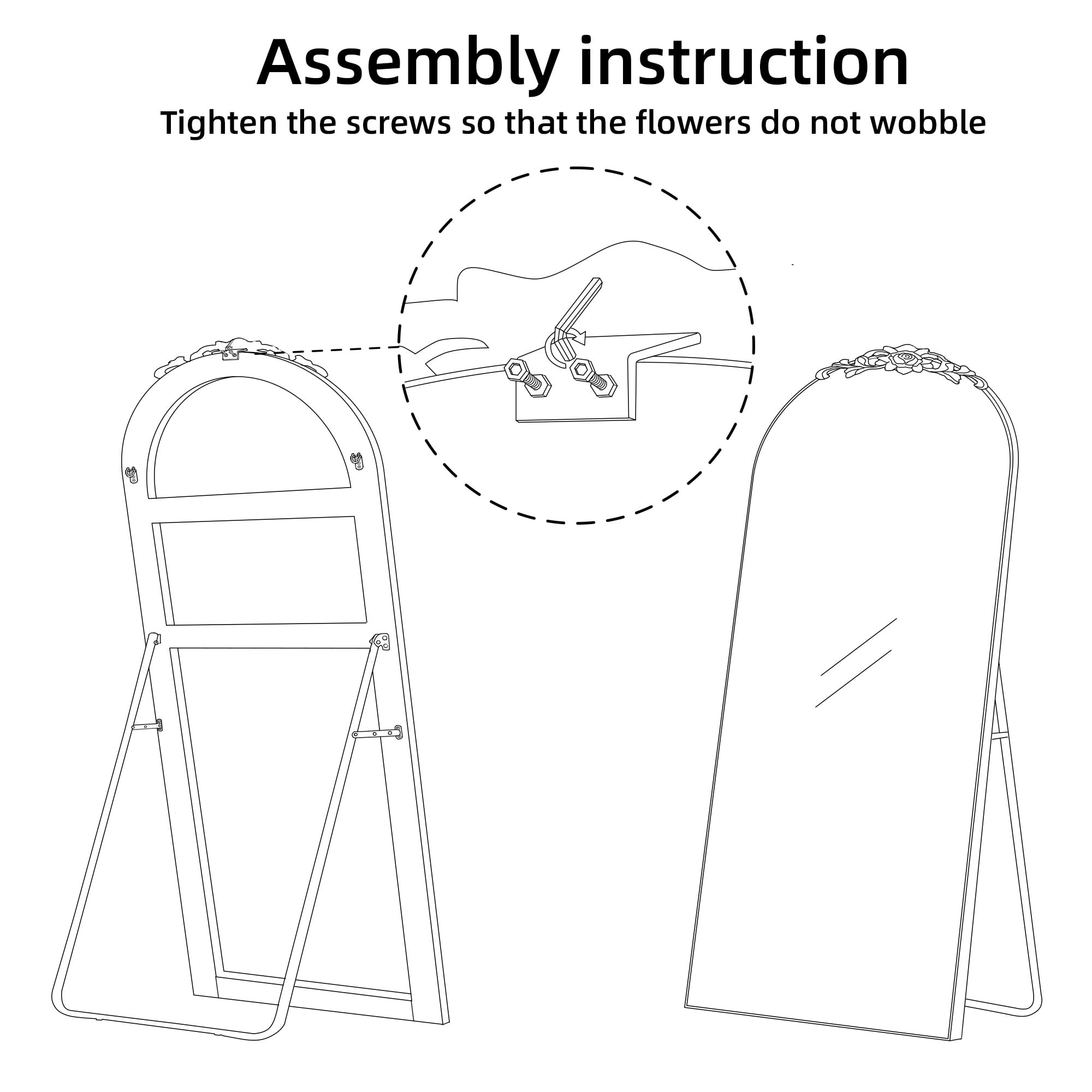 Assembly instruction

Tighten the screws so that the flowers do not wobble