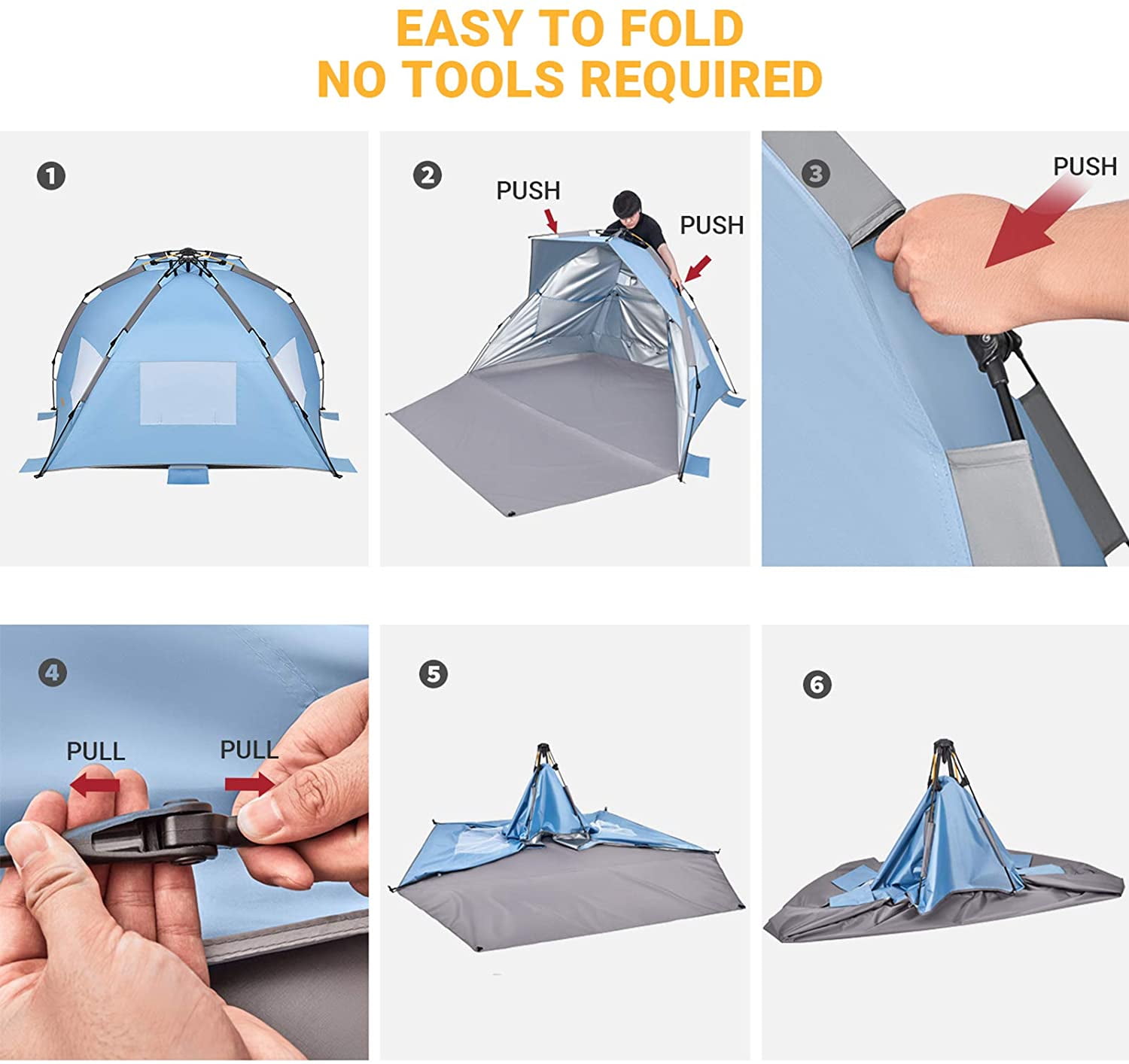 EASY TO FOLD
NO TOOLS REQUIRED

1

2
PUSH
PUSH

3
PUSH

4
PULL
PULL

5

6