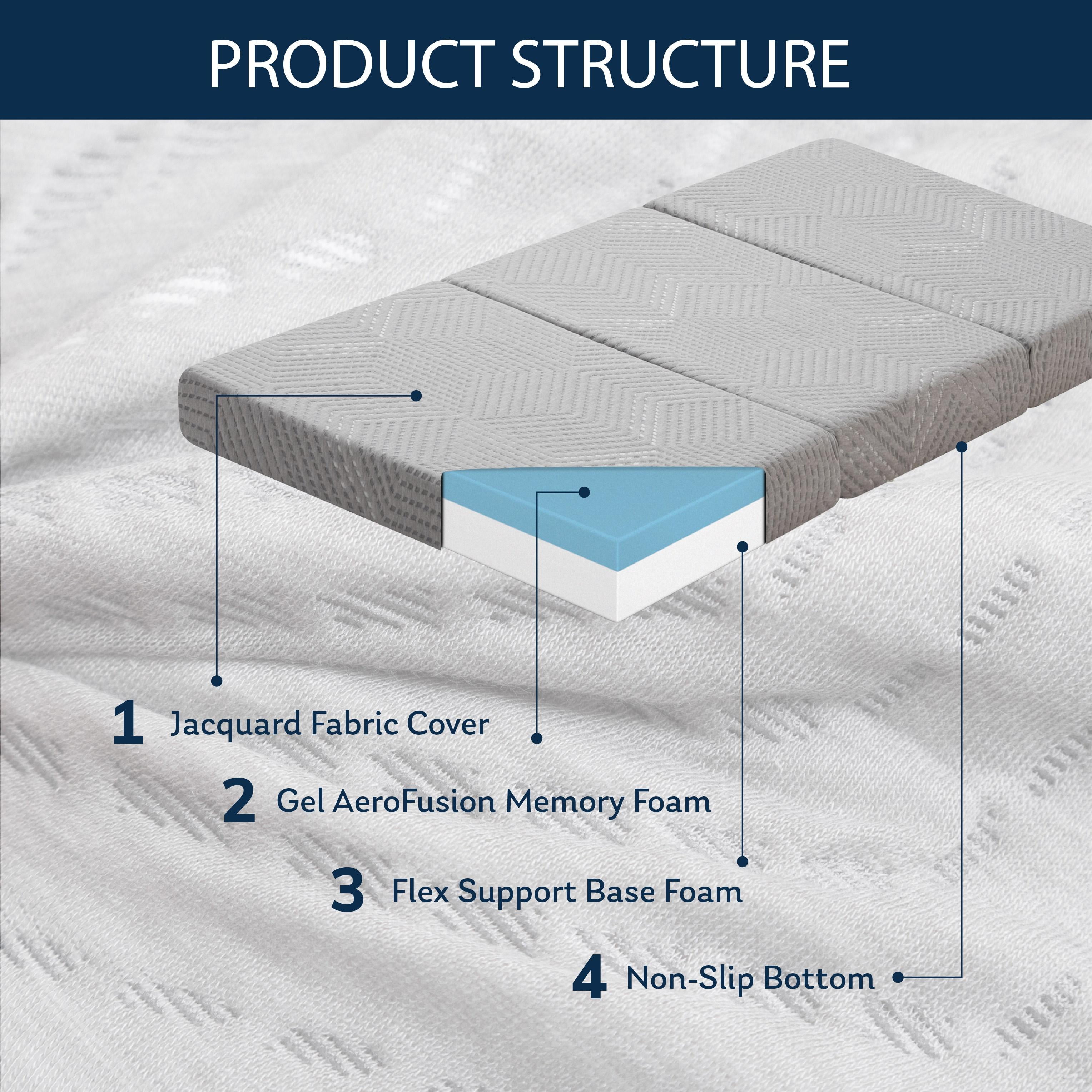 PRODUCT STRUCTURE

1 Jacquard Fabric Cover

2 Gel AeroFusion Memory Foam

3 Flex Support Base Foam

4 Non-Slip Bottom