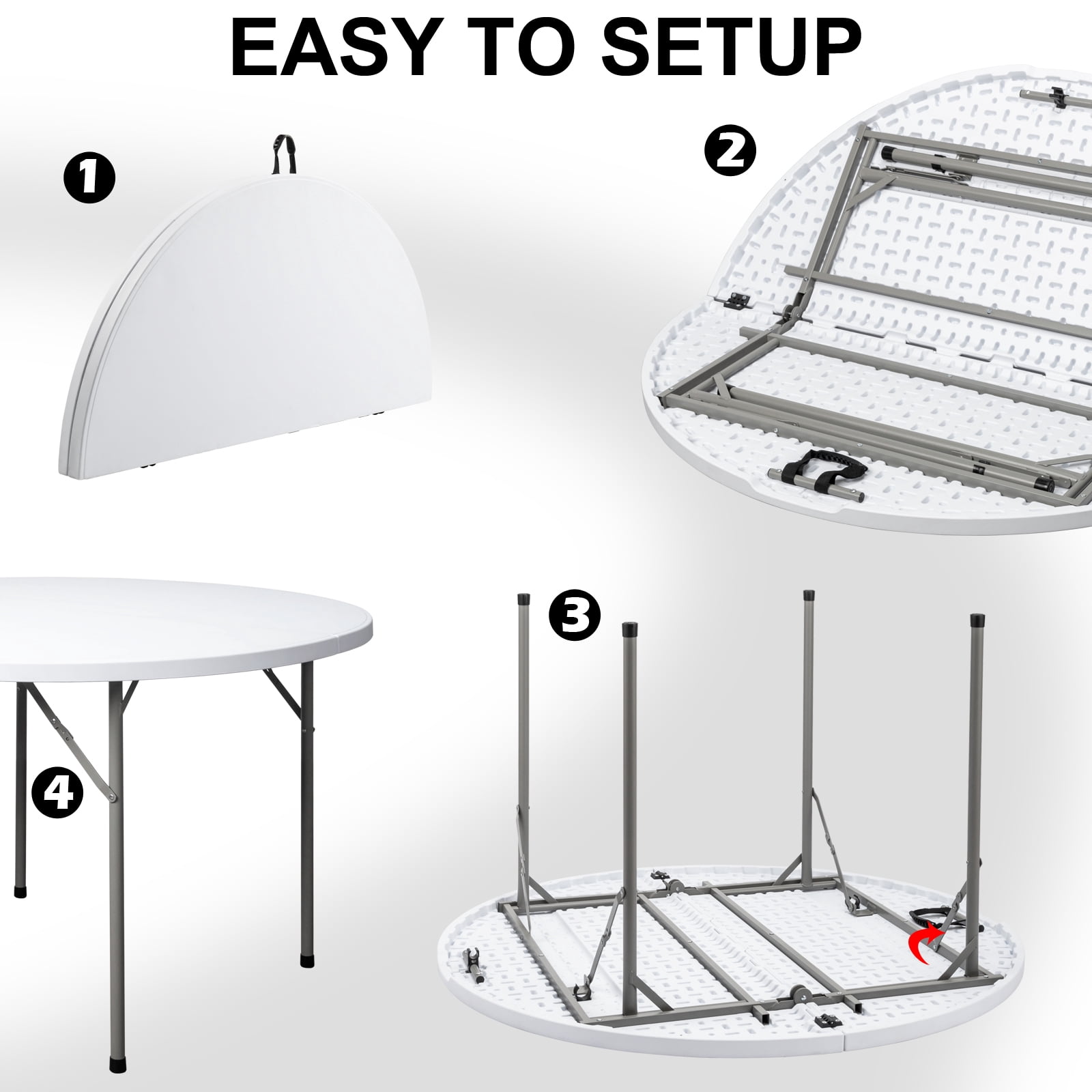 EASY TO SETUP

1

2

4

3