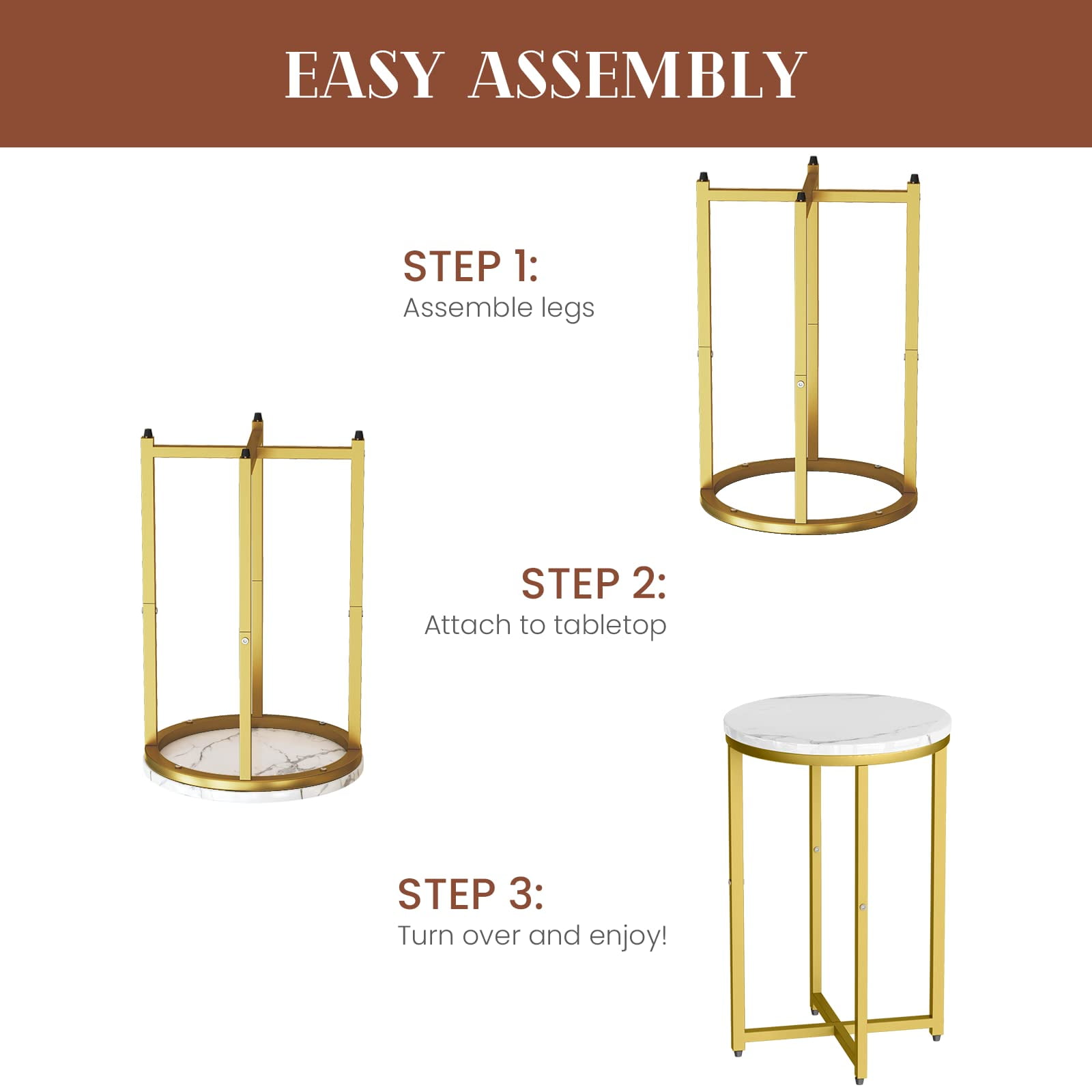 EASY ASSEMBLY

STEP 1:
Assemble legs

STEP 2:
Attach to tabletop

STEP 3:
Turn over and enjoy!